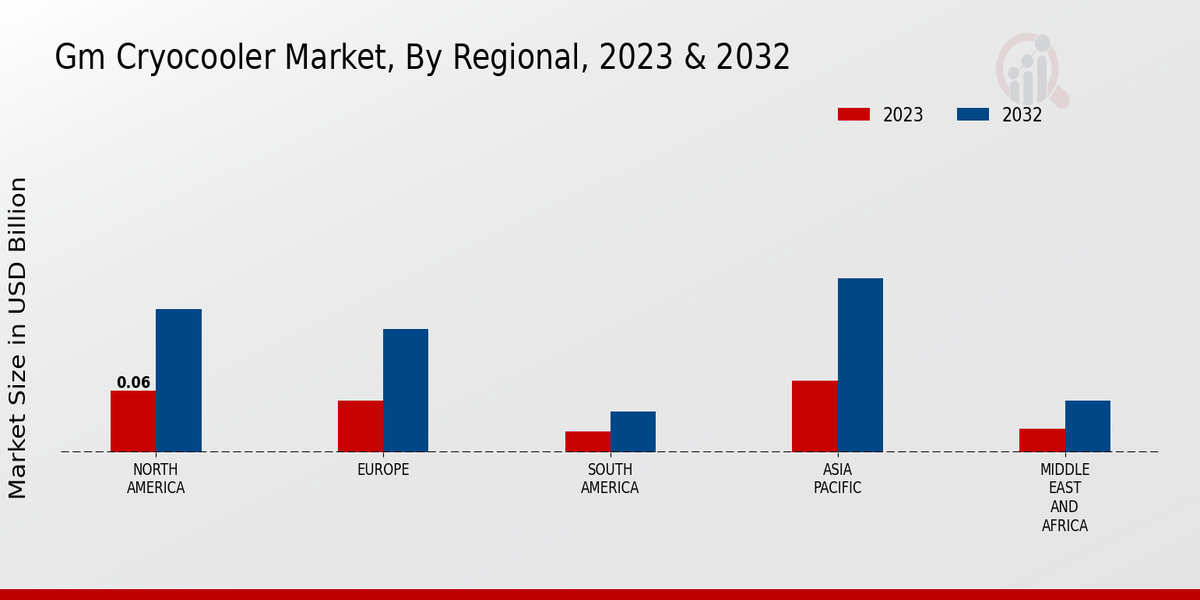 Gm Cryocooler Market, By Regional, 2023 & 2032

2023 2032

Market Size in USD Billion

0.06

NORTH AMERICA

EUROPE

SOUTH AMERICA

ASIA PACIFIC

MIDDLE EAST AND AFRICA