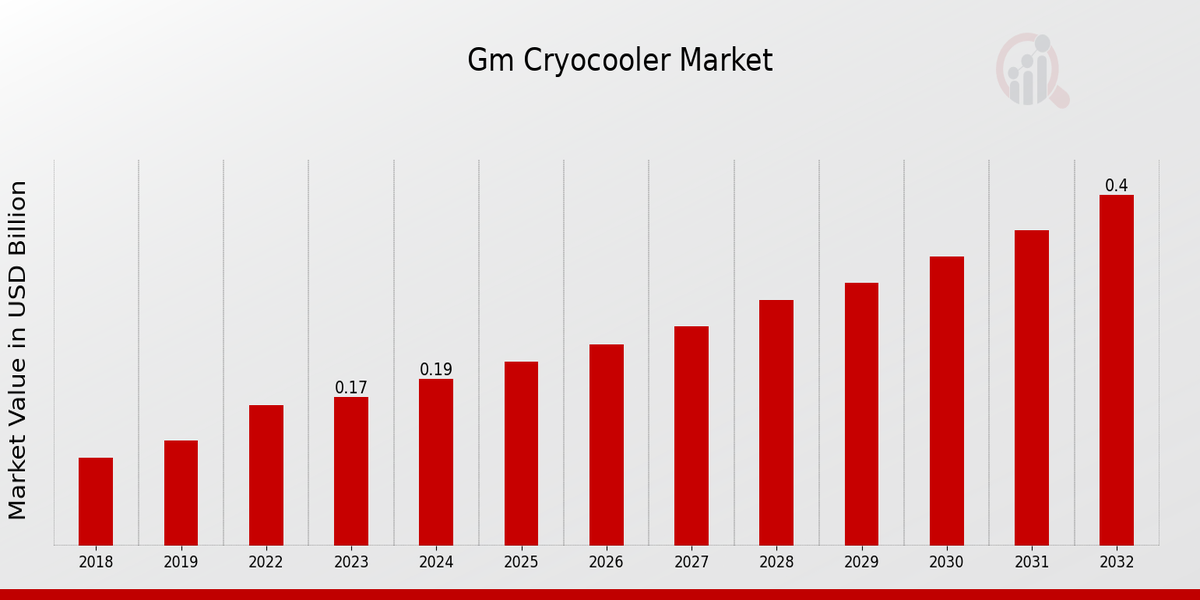 Gm Cryocooler Market

Market Value in USD Billion

0.17
0.19
0.4

2018
2019
2022
2023
2024
2025
2026
2027
2028
2029
2030
2031
2032