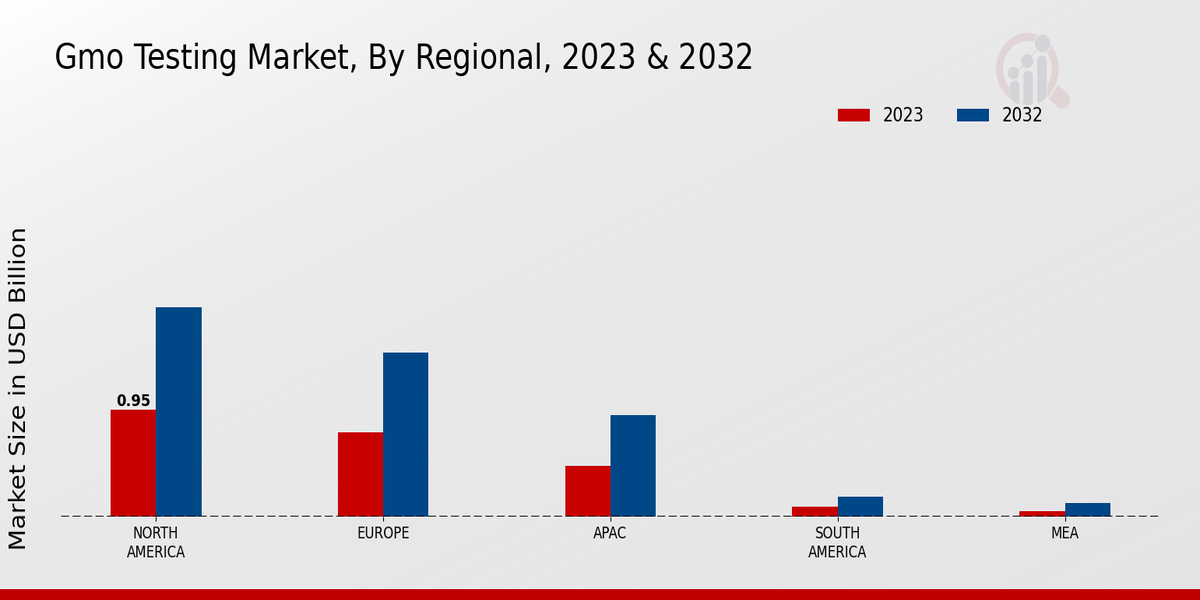 Gmo Testing Market, By Regional, 2023 & 2032

2023
2032

Market Size in USD Billion

0.95

NORTH AMERICA
EUROPE
APAC
SOUTH AMERICA
MEA