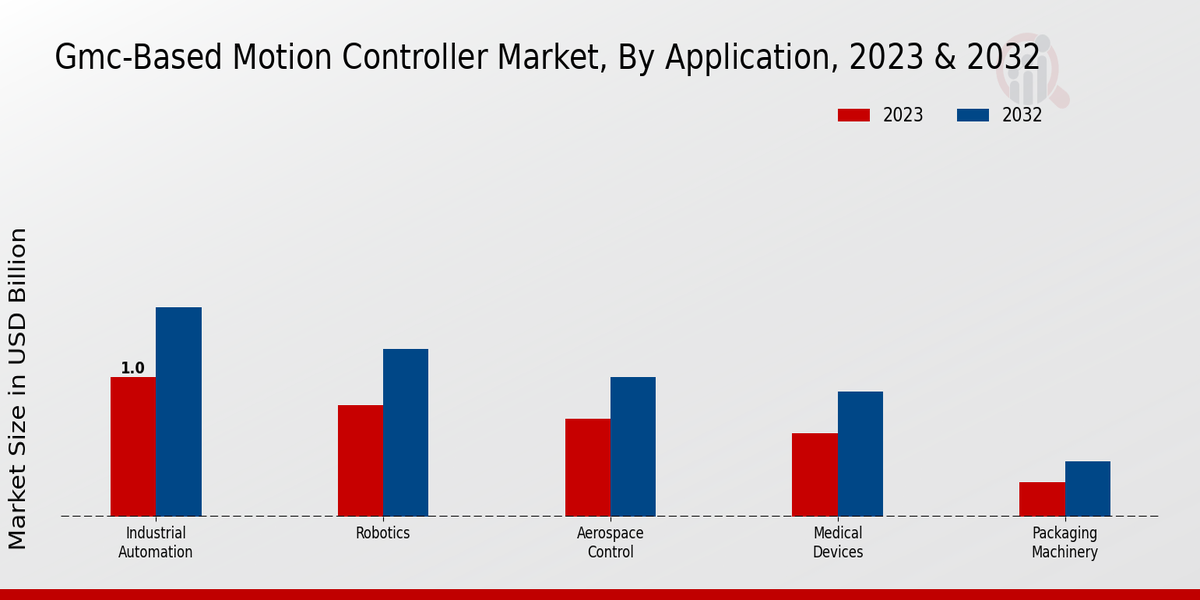 Gmc-Based Motion Controller Market, By Application, 2023 & 2032

2023
2032

Market Size in USD Billion

1.0

Industrial Automation
Robotics
Aerospace Control
Medical Devices
Packaging Machinery