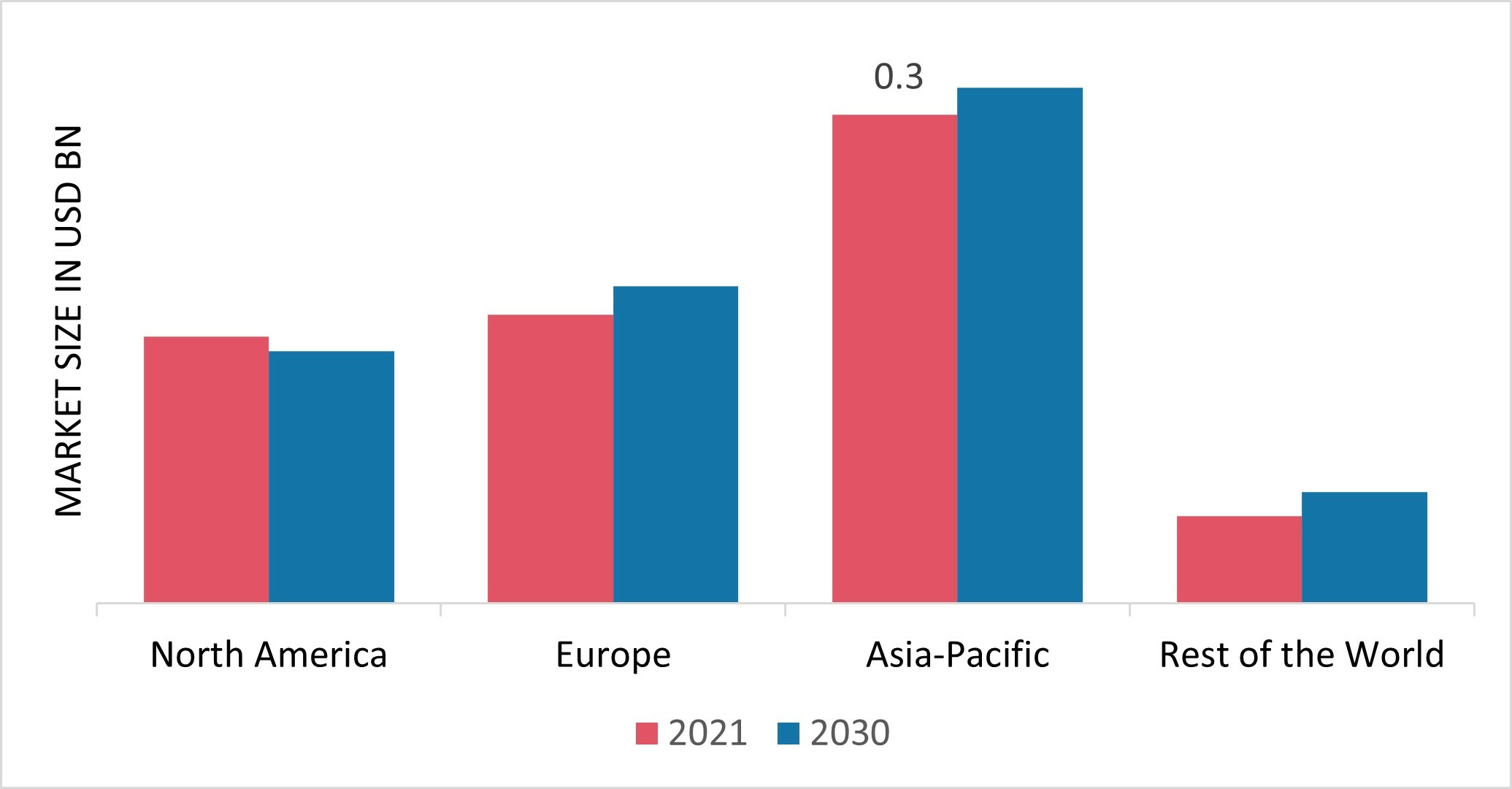 MARKET SIZE IN USD BN

0.3

North America
Europe
Asia-Pacific
Rest of the World

2021 2030