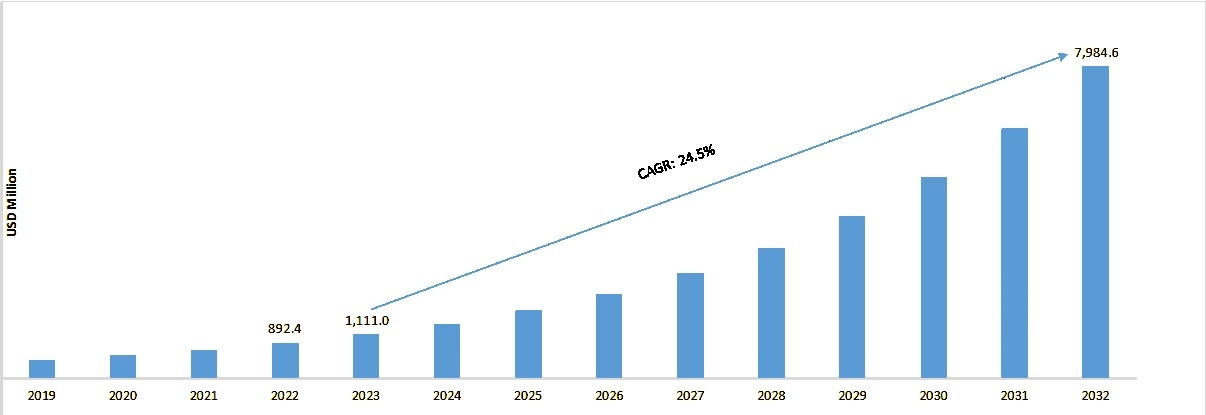 USD Million

7,984.6

CAGR: 24.5%

892.4

1,111.0

2019
2020
2021
2022
2023
2024
2025
2026
2027
2028
2029
2030
2031
2032