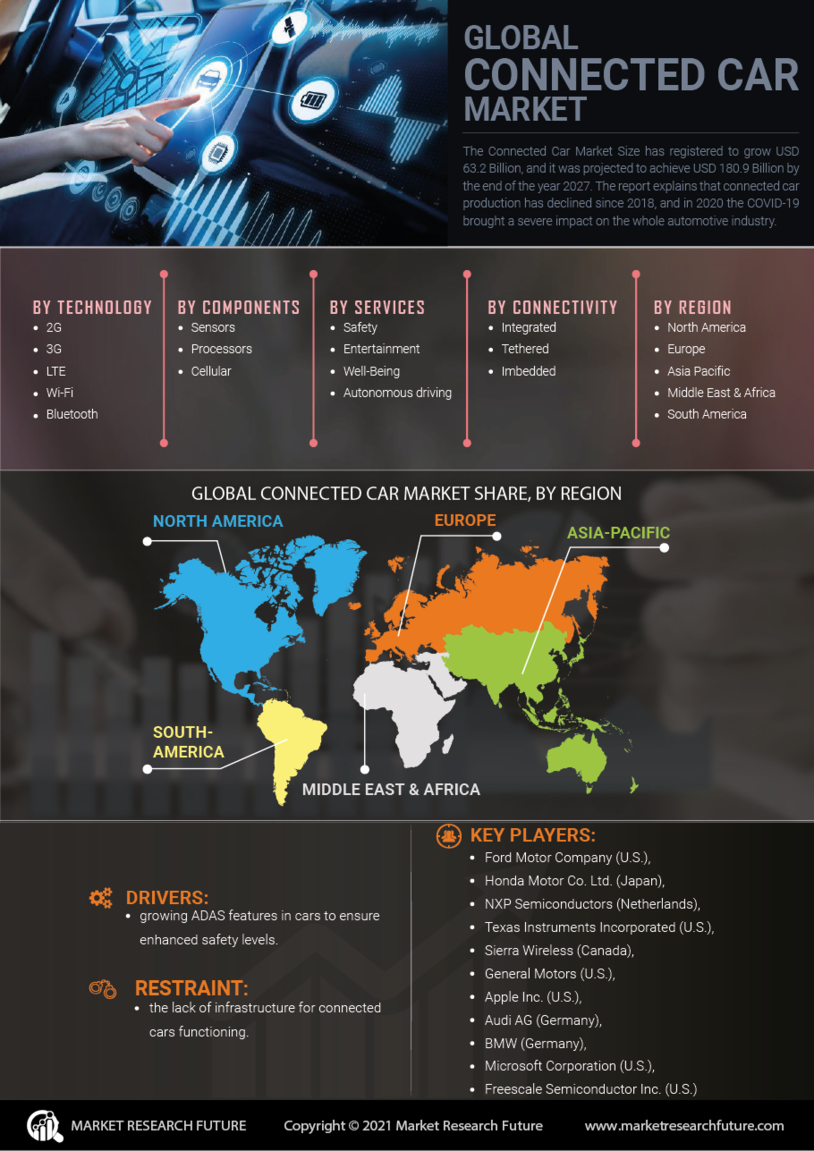 GLOBAL
CONNECTED CAR
MARKET

The Connected Car Market Size has registered to grow USD 63.2 Billion, and it was projected to achieve USD 180.9 Billion by the end of the year 2027. The report explains that connected car production has declined since 2018, and in 2020 the COVID-19 brought a severe impact on the whole automotive industry.

BY TECHNOLOGY
- 2G
- 3G
- LTE
- Wi-Fi
- Bluetooth

BY COMPONENTS
- Sensors
- Processors
- Cellular

BY SERVICES
- Safety
- Entertainment
- Well-Being
- Autonomous driving

BY CONNECTIVITY
- Integrated
- Tethered
- Imbedded

BY REGION
- North America
- Europe
- Asia Pacific
- Middle East & Africa
- South America

GLOBAL CONNECTED CAR MARKET SHARE, BY REGION

NORTH AMERICA
EUROPE
ASIA-PACIFIC
SOUTH-AMERICA
MIDDLE EAST & AFRICA

DRIVERS:
- growing ADAS features in cars to ensure enhanced safety levels.

RESTRAINT:
- the lack of infrastructure for connected cars functioning.

KEY PLAYERS:
- Ford Motor Company (U.S.),
- Honda Motor Co. Ltd. (Japan),
- NXP Semiconductors (Netherlands),
- Texas Instruments Incorporated (U.S.),
- Sierra Wireless (Canada),
- General Motors (U.S.),
- Apple Inc. (U.S.),
- Audi AG (Germany),
- BMW (Germany),
- Microsoft Corporation (U.S.),
- Freescale Semiconductor Inc. (U.S.)

MARKET RESEARCH FUTURE
Copyright © 2021 Market Research Future
www.marketresearchfuture.com