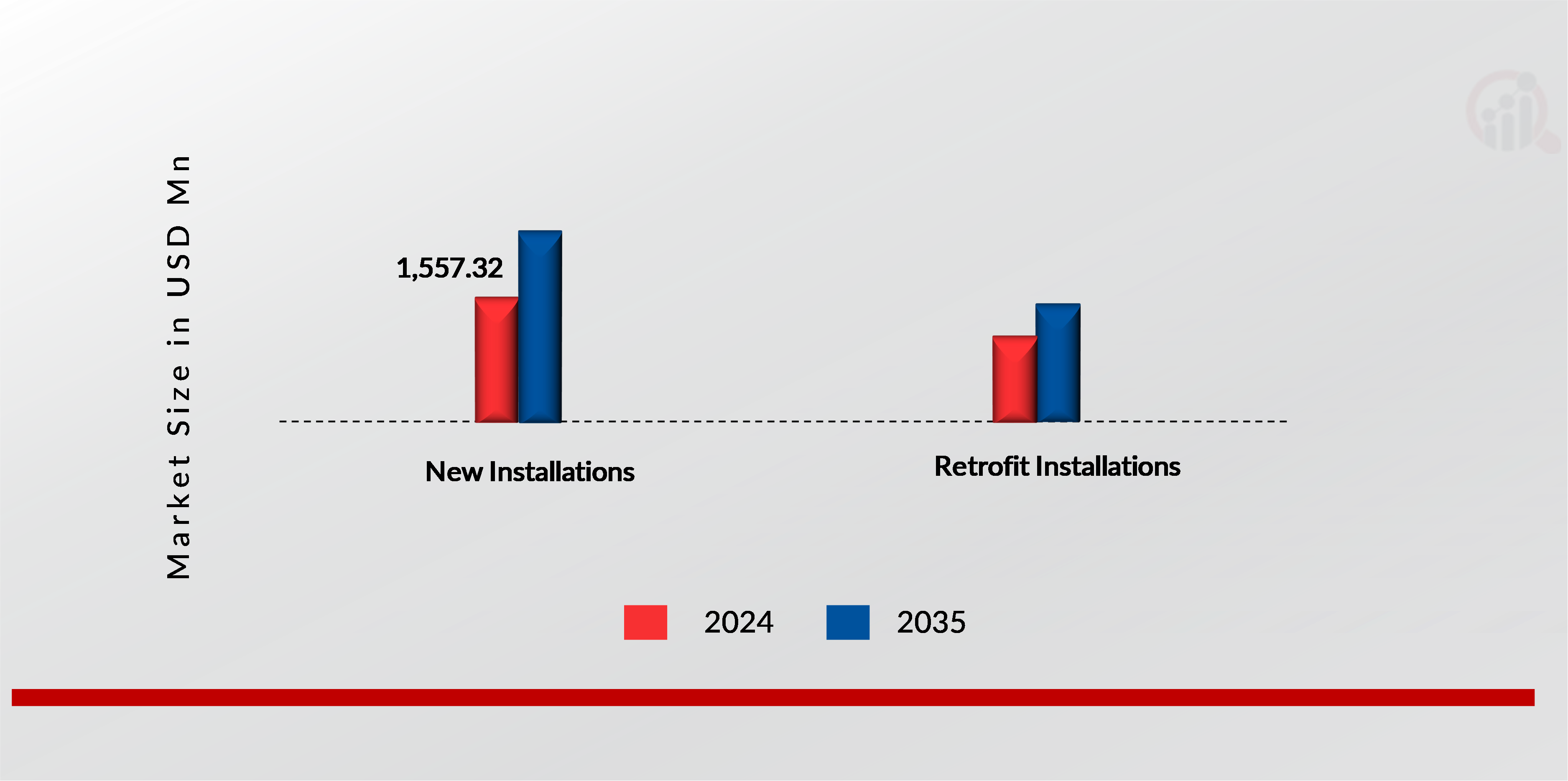 Market Size in USD Mn

1,557.32

New Installations

Retrofit Installations

2024 2035