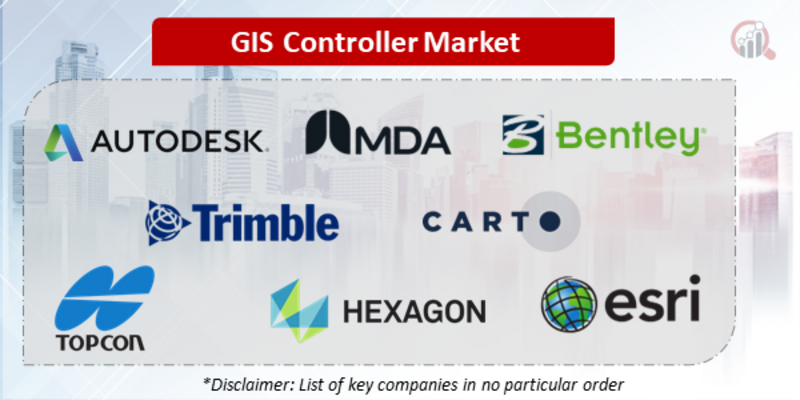 GIS Controller Market

AUTODESK.

MDA

Bentley

Trimble

CARTO

TOPCON

HEXAGON

esri

*Disclaimer: List of key companies in no particular order