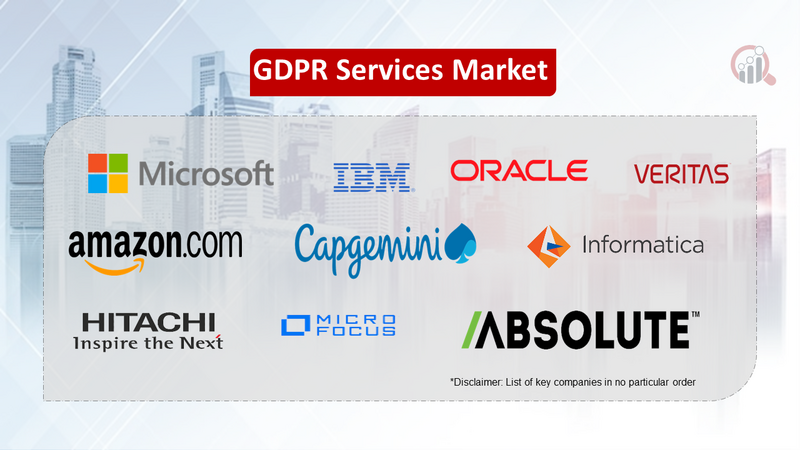 GDPR Services Market

Microsoft

IBM

ORACLE

VERITAS

amazon.com

Capgemini

Informatica

HITACHI
Inspire the Next

MICRO FOCUS

ABSOLUTE™

*Disclaimer: List of key companies in no particular order