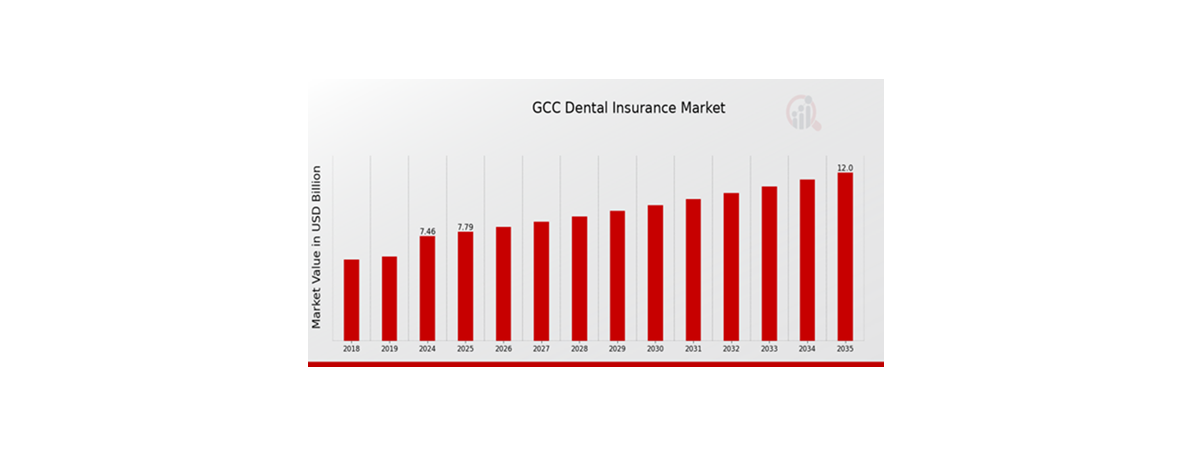 GCC Dental Insurance Market

Market Value in USD Billion

7.46
7.79
12.0

2018 2019 2024 2025 2026 2027 2028 2029 2030 2031 2032 2033 2034 2035