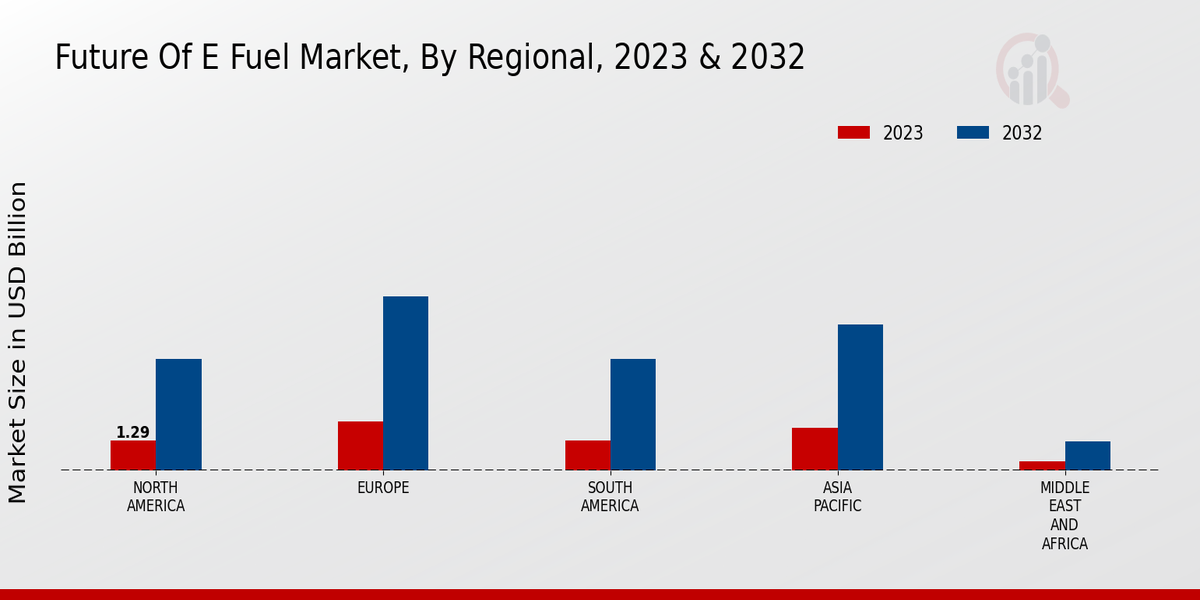 Future Of E Fuel Market, By Regional, 2023 & 2032

2023
2032

Market Size in USD Billion

1.29

NORTH AMERICA
EUROPE
SOUTH AMERICA
ASIA PACIFIC
MIDDLE EAST AND AFRICA