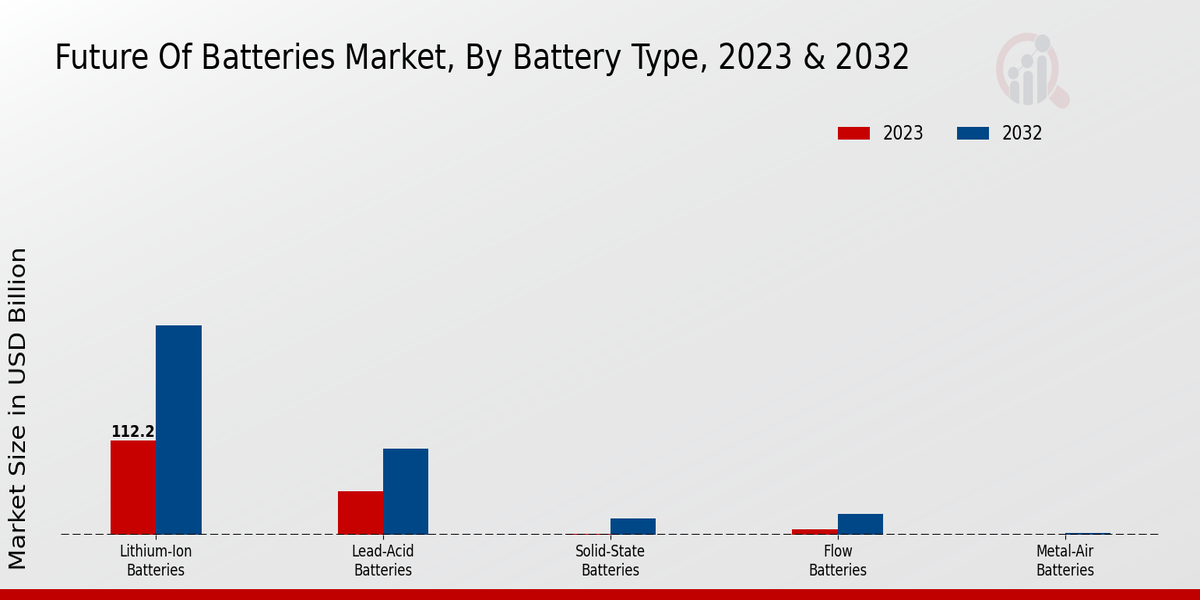 Future Of Batteries Market, By Battery Type, 2023 & 2032

2023 2032

Market Size in USD Billion

112.2

Lithium-Ion Batteries

Lead-Acid Batteries

Solid-State Batteries

Flow Batteries

Metal-Air Batteries