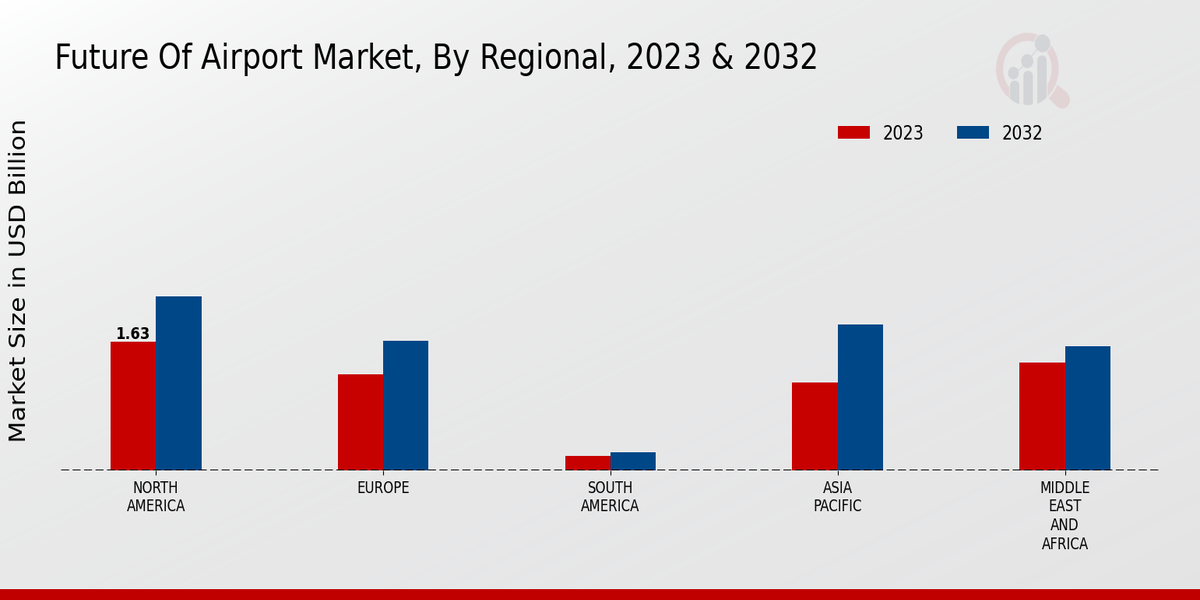 Future Of Airport Market, By Regional, 2023 & 2032

2023 2032

Market Size in USD Billion

1.63

NORTH AMERICA

EUROPE

SOUTH AMERICA

ASIA PACIFIC

MIDDLE EAST AND AFRICA