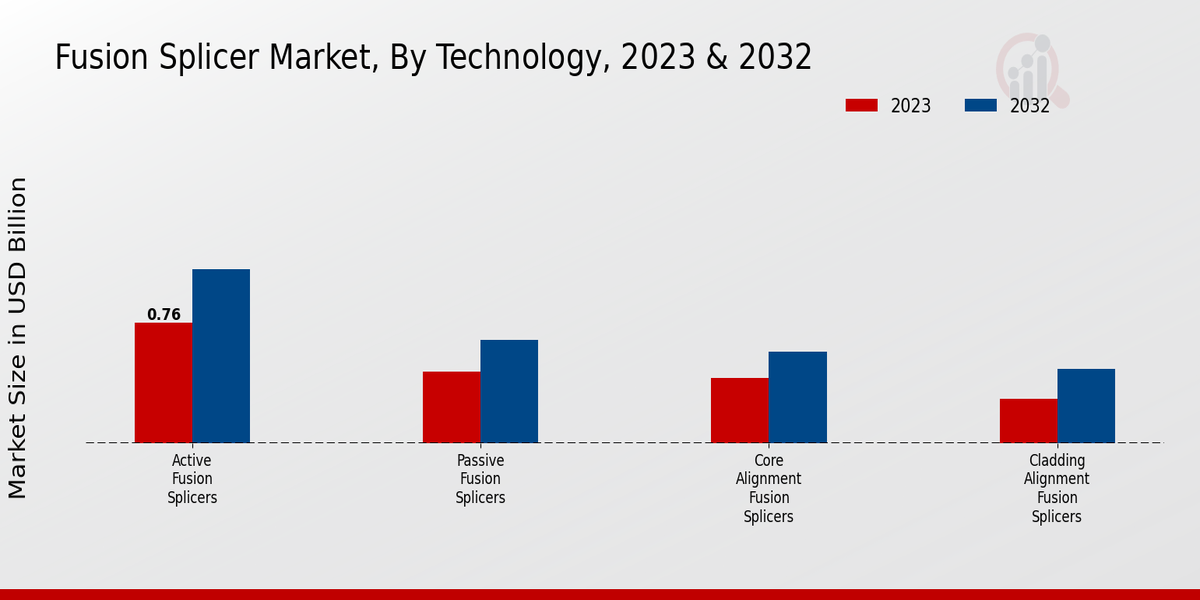 Fusion Splicer Market, By Technology, 2023 & 2032

2023
2032

Market Size in USD Billion

0.76

Active Fusion Splicers

Passive Fusion Splicers

Core Alignment Fusion Splicers

Cladding Alignment Fusion Splicers