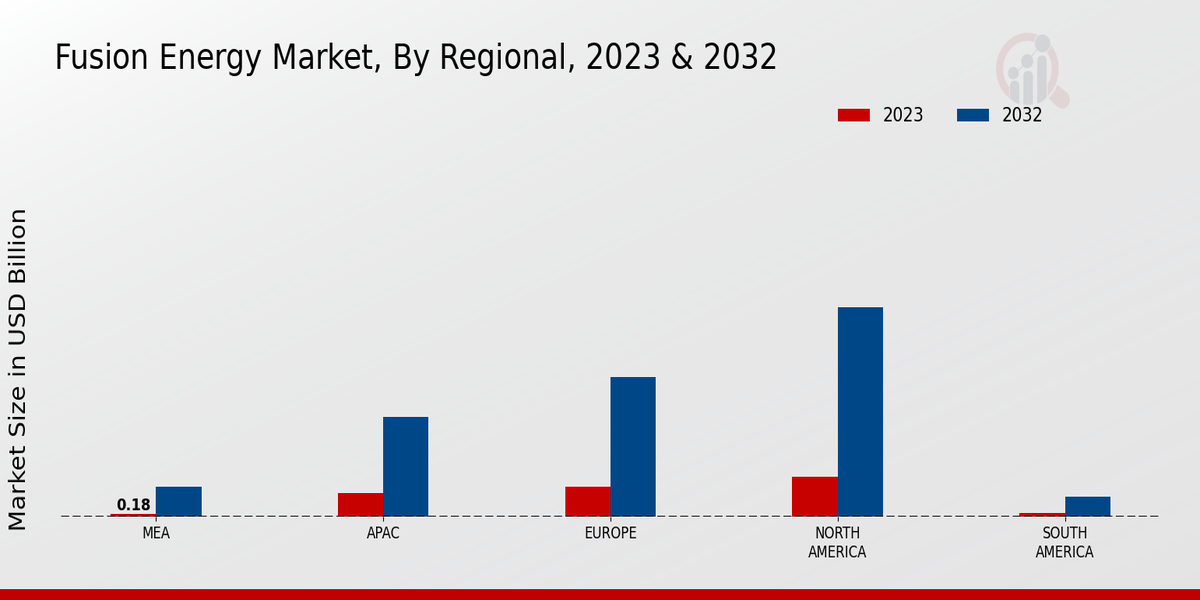 Fusion Energy Market, By Regional, 2023 & 2032

2023
2032

Market Size in USD Billion

0.18

MEA
APAC
EUROPE
NORTH AMERICA
SOUTH AMERICA