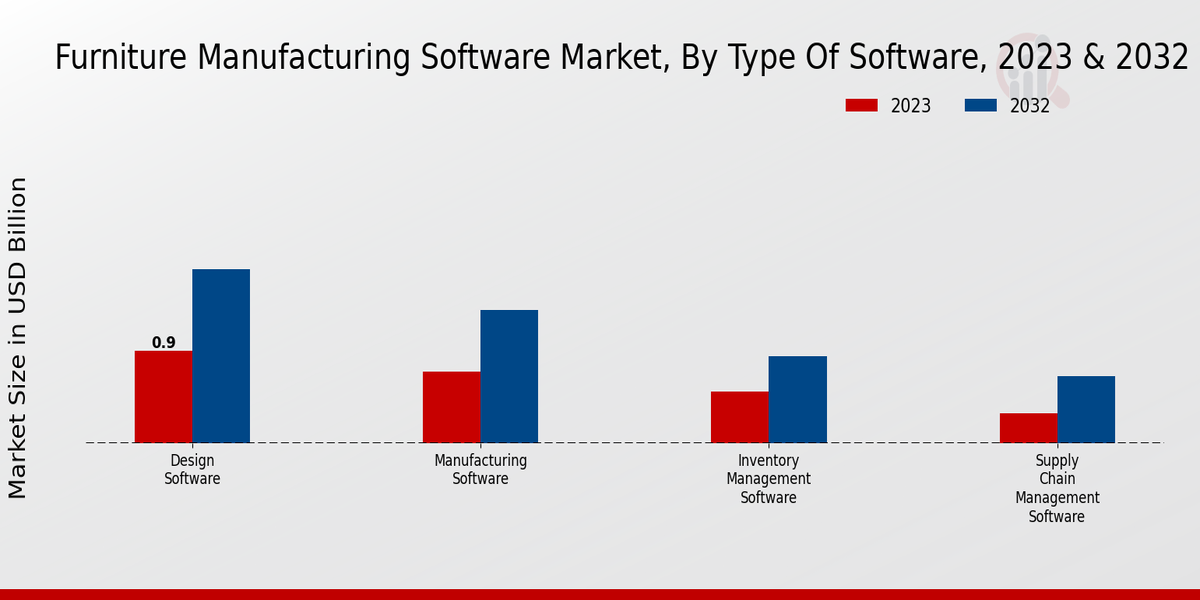 Furniture Manufacturing Software Market, By Type Of Software, 2023 & 2032

2023
2032

Market Size in USD Billion

0.9

Design Software

Manufacturing Software

Inventory Management Software

Supply Chain Management Software