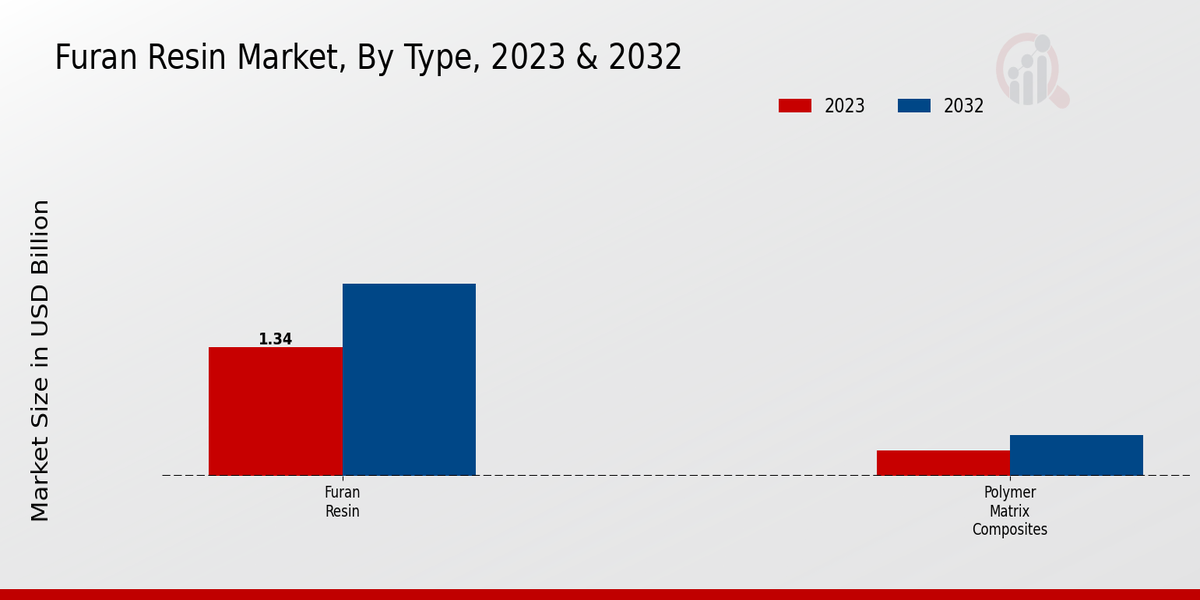 Furan Resin Market, By Type, 2023 & 2032

2023
2032

Market Size in USD Billion

1.34

Furan Resin

Polymer Matrix Composites