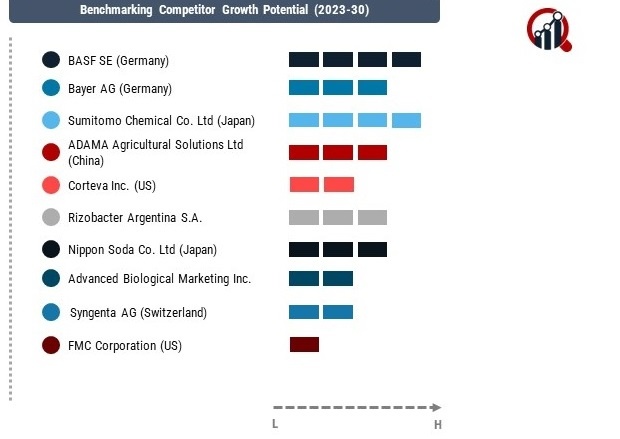 Benchmarking Competitor Growth Potential (2023-30)

BASF SE (Germany)

Bayer AG (Germany)

Sumitomo Chemical Co. Ltd (Japan)

ADAMA Agricultural Solutions Ltd (China)

Corteva Inc. (US)

Rizobacter Argentina S.A.

Nippon Soda Co. Ltd (Japan)

Advanced Biological Marketing Inc.

Syngenta AG (Switzerland)

FMC Corporation (US)

L

H