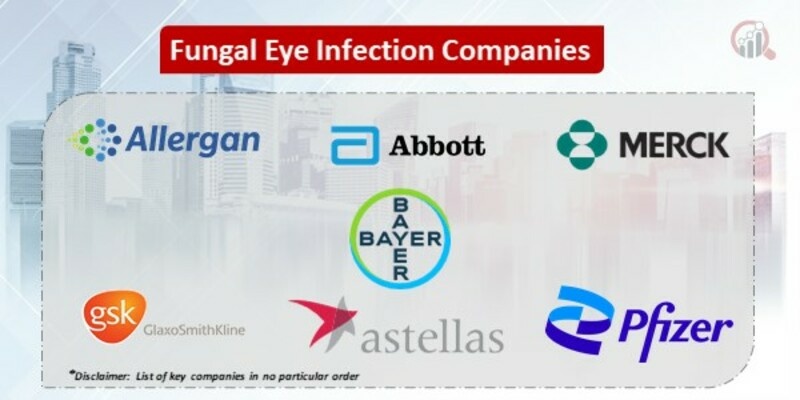 Fungal Eye Infection Companies

Allergan

Abbott

MERCK

BAYER
BAYER

gsk GlaxoSmithKline

astellas

Pfizer

*Disclaimer: List of key companies in no particular order