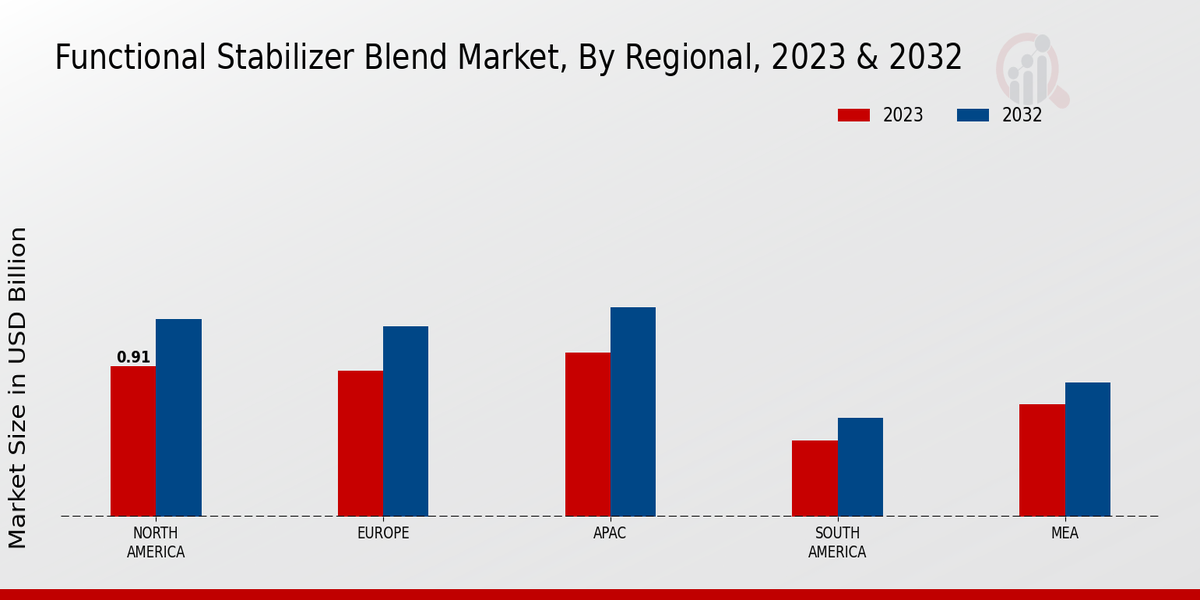 Functional Stabilizer Blend Market, By Regional, 2023 & 2032

2023
2032

Market Size in USD Billion

0.91

NORTH AMERICA
EUROPE
APAC
SOUTH AMERICA
MEA