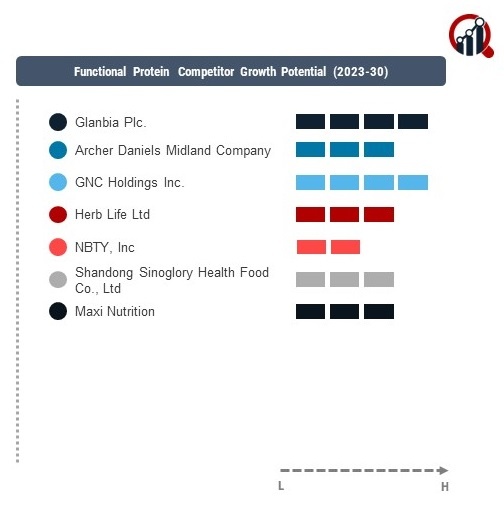 Functional Protein Competitor Growth Potential (2023-30)

Glanbia Plc.

Archer Daniels Midland Company

GNC Holdings Inc.

Herb Life Ltd

NBTY, Inc

Shandong Sinoglory Health Food Co., Ltd

Maxi Nutrition

L

H