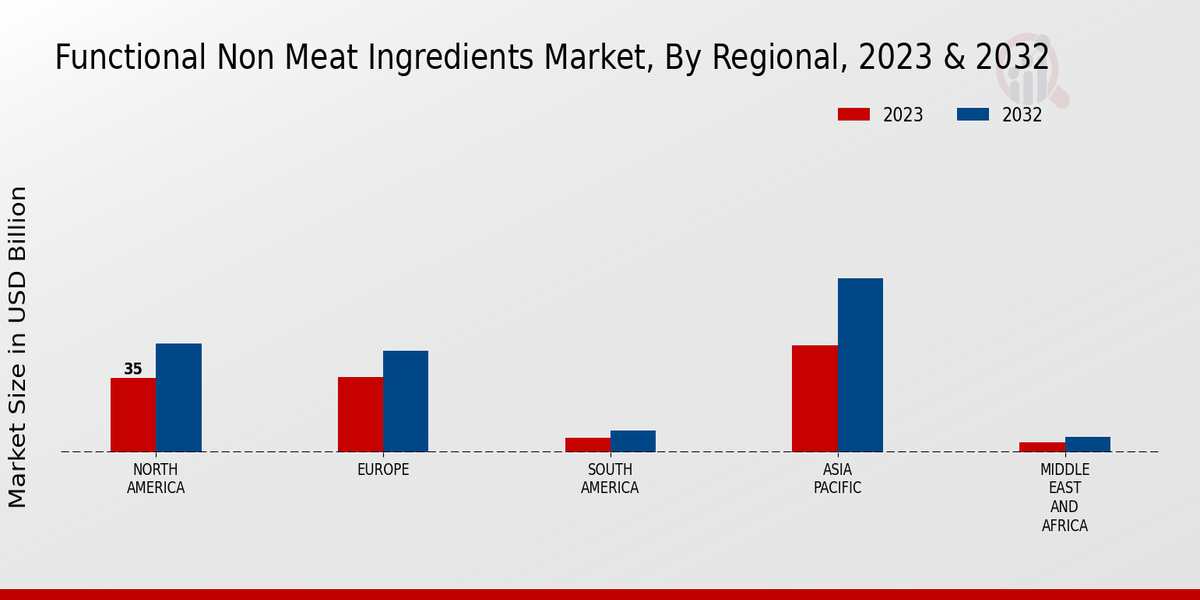 Functional Non Meat Ingredients Market, By Regional, 2023 & 2032

2023
2032

Market Size in USD Billion

35

NORTH AMERICA
EUROPE
SOUTH AMERICA
ASIA PACIFIC
MIDDLE EAST AND AFRICA