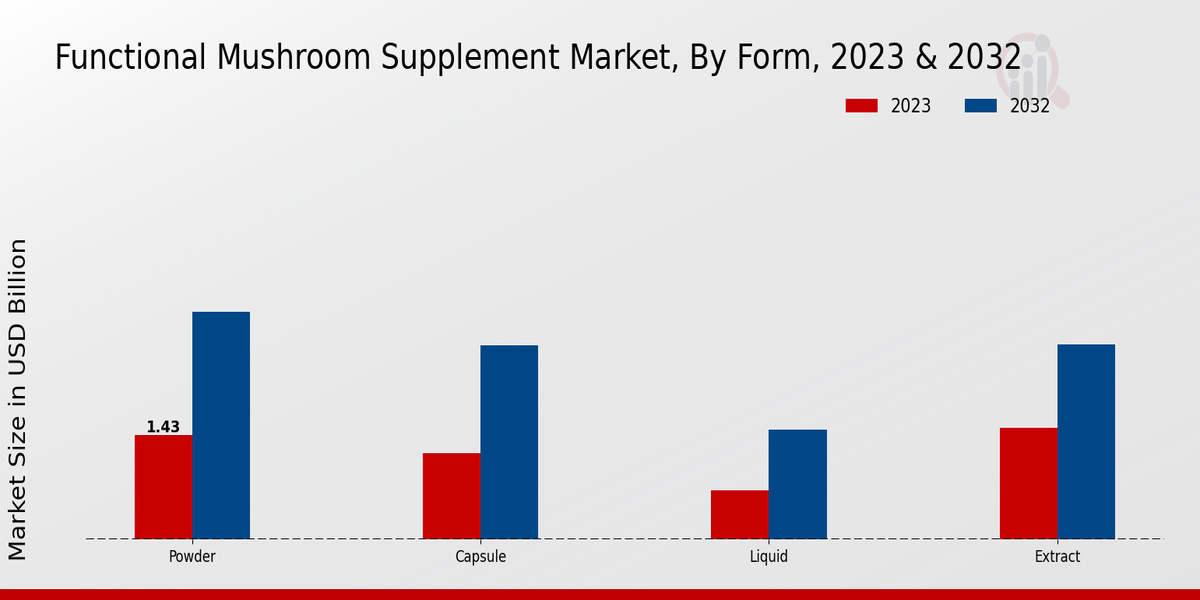 Functional Mushroom Supplement Market, By Form, 2023 & 2032

2023
2032

Market Size in USD Billion

1.43

Powder
Capsule
Liquid
Extract