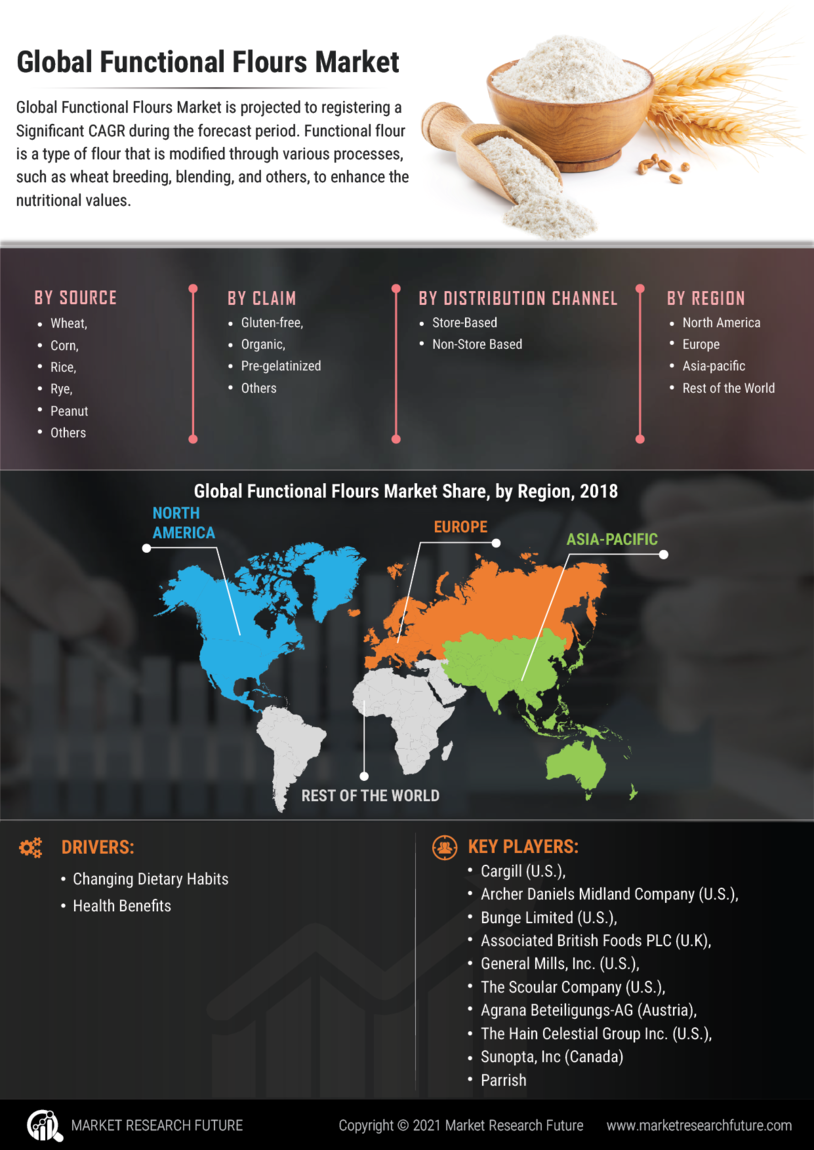 Global Functional Flours Market

Global Functional Flours Market is projected to registering a Significant CAGR during the forecast period. Functional flour is a type of flour that is modified through various processes, such as wheat breeding, blending, and others, to enhance the nutritional values.

BY SOURCE
- Wheat,
- Corn,
- Rice,
- Rye,
- Peanut
- Others

BY CLAIM
- Gluten-free,
- Organic,
- Pre-gelatinized
- Others

BY DISTRIBUTION CHANNEL
- Store-Based
- Non-Store Based

BY REGION
- North America
- Europe
- Asia-pacific
- Rest of the World

Global Functional Flours Market Share, by Region, 2018

NORTH AMERICA

EUROPE

ASIA-PACIFIC

REST OF THE WORLD

DRIVERS:
- Changing Dietary Habits
- Health Benefits

KEY PLAYERS:
- Cargill (U.S.),
- Archer Daniels Midland Company (U.S.),
- Bunge Limited (U.S.),
- Associated British Foods PLC (U.K),
- General Mills, Inc. (U.S.),
- The Scoular Company (U.S.),
- Agrana Beteiligungs-AG (Austria),
- The Hain Celestial Group Inc. (U.S.),
- Sunopta, Inc (Canada)
- Parrish

MARKET RESEARCH FUTURE

Copyright © 2021 Market Research Future

www.marketresearchfuture.com