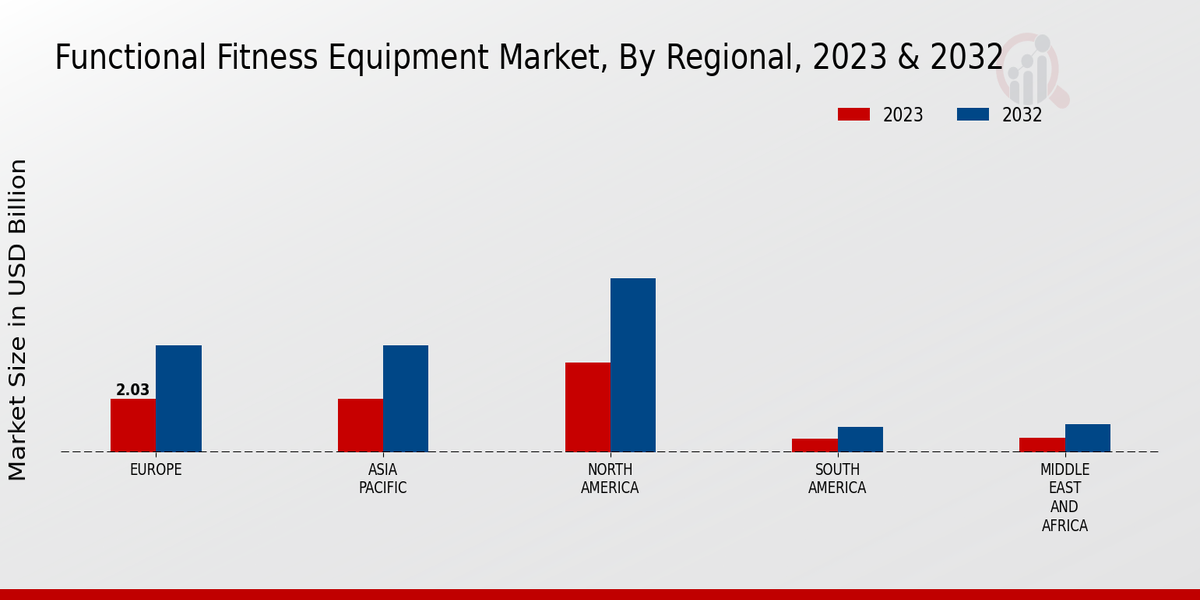 Functional Fitness Equipment Market, By Regional, 2023 & 2032

2023
2032

Market Size in USD Billion

2.03

EUROPE

ASIA PACIFIC

NORTH AMERICA

SOUTH AMERICA

MIDDLE EAST AND AFRICA