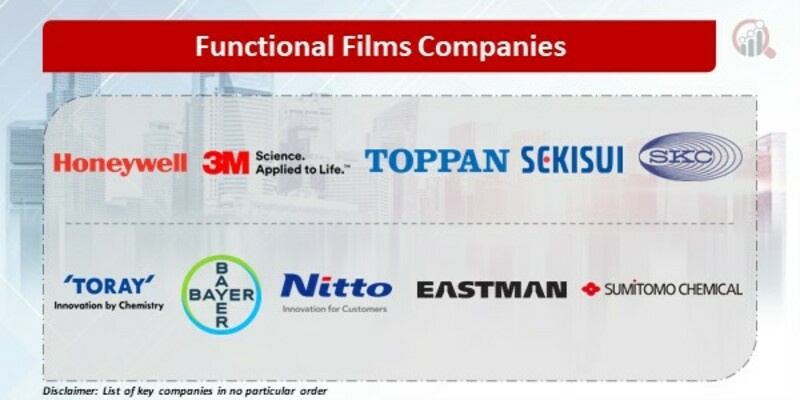 Functional Films Companies

Honeywell 3M Science. Applied to Life.™ TOPPAN SEKISUI SKC

'TORAY' Innovation by Chemistry BAYER BAYER Nitto Innovation for Customers EASTMAN SUMITOMO CHEMICAL

Disclaimer: List of key companies in no particular order