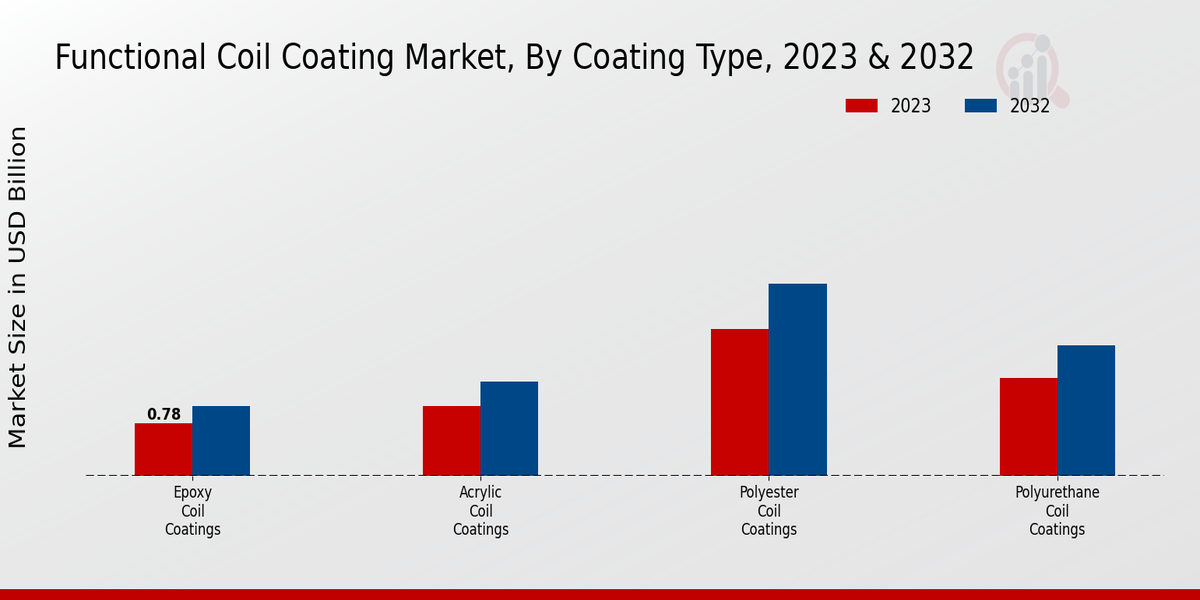 Functional Coil Coating Market, By Coating Type, 2023 & 2032

2023
2032

Market Size in USD Billion

0.78

Epoxy Coil Coatings
Acrylic Coil Coatings
Polyester Coil Coatings
Polyurethane Coil Coatings