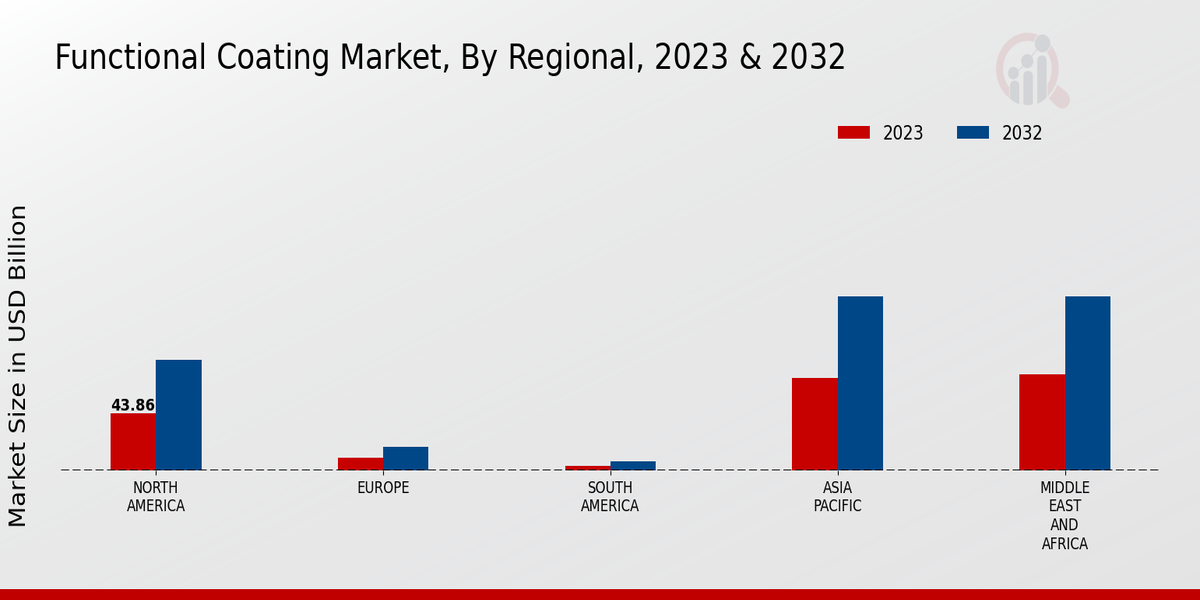 Functional Coating Market, By Regional, 2023 & 2032

2023
2032

Market Size in USD Billion

43.86

NORTH AMERICA
EUROPE
SOUTH AMERICA
ASIA PACIFIC
MIDDLE EAST AND AFRICA