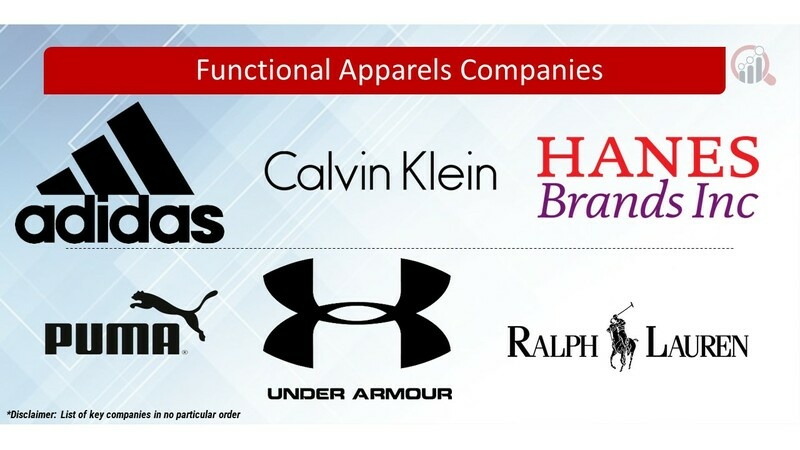 Functional Apparels Companies

adidas

Calvin Klein

HANES
Brands Inc

PUMA

UNDER ARMOUR

RALPH LAUREN

*Disclaimer: List of key companies in no particular order