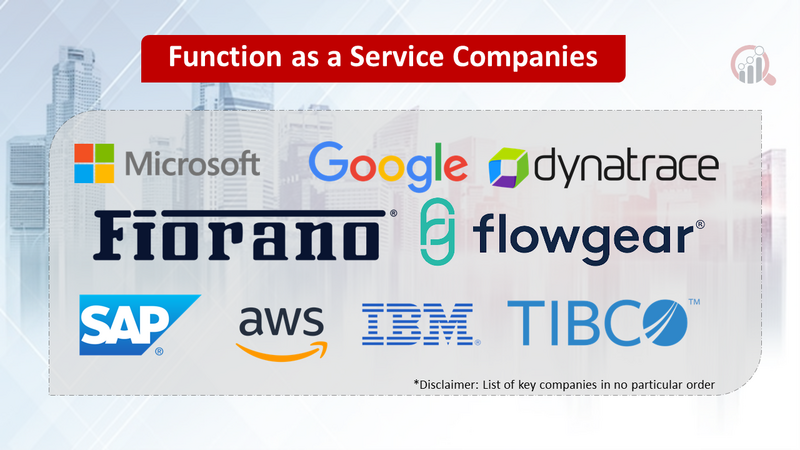 Function as a Service Companies

Microsoft

Google

dynatrace

Fiorano®

flowgear®

SAP®

aws

IBM®

TIBCO™

*Disclaimer: List of key companies in no particular order