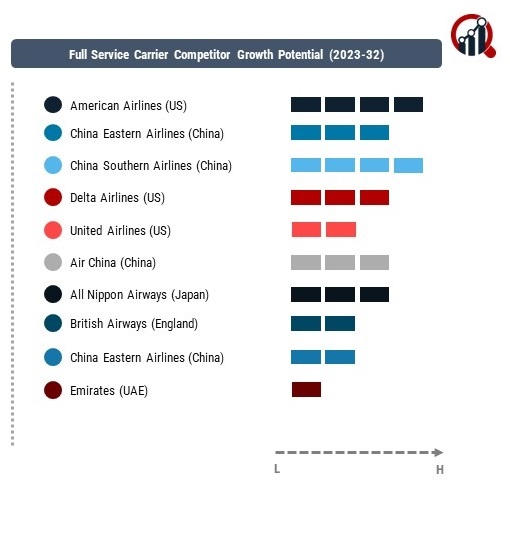 Full Service Carrier Competitor Growth Potential (2023-32)

American Airlines (US)
China Eastern Airlines (China)
China Southern Airlines (China)
Delta Airlines (US)
United Airlines (US)
Air China (China)
All Nippon Airways (Japan)
British Airways (England)
China Eastern Airlines (China)
Emirates (UAE)

L
H