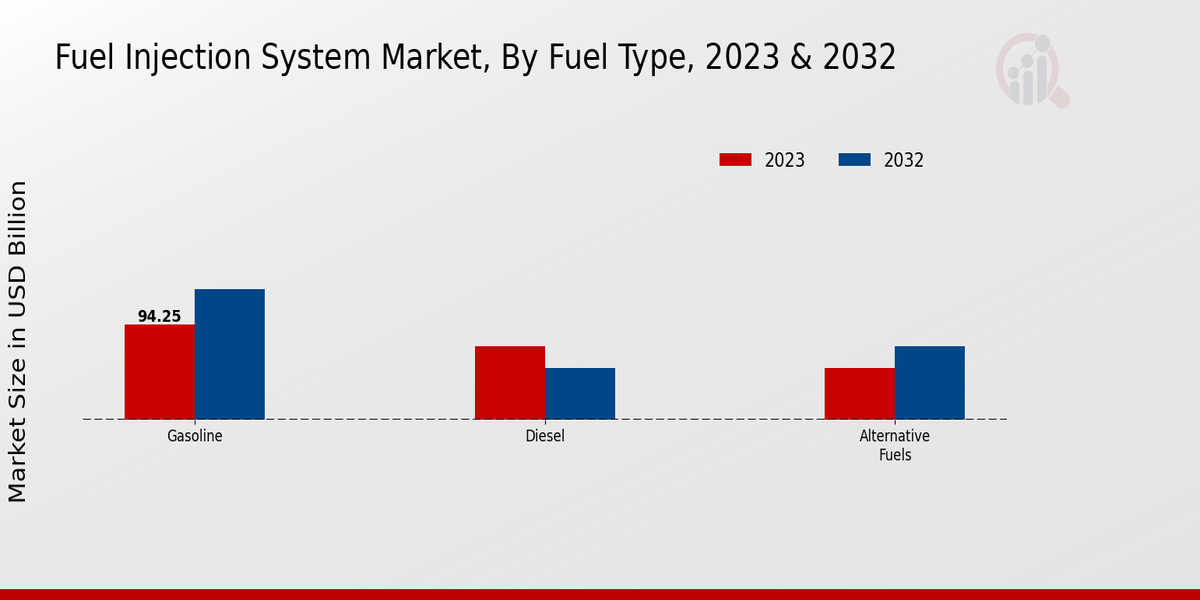 Fuel Injection System Market, By Fuel Type, 2023 & 2032

2023
2032

Market Size in USD Billion

94.25

Gasoline

Diesel

Alternative Fuels