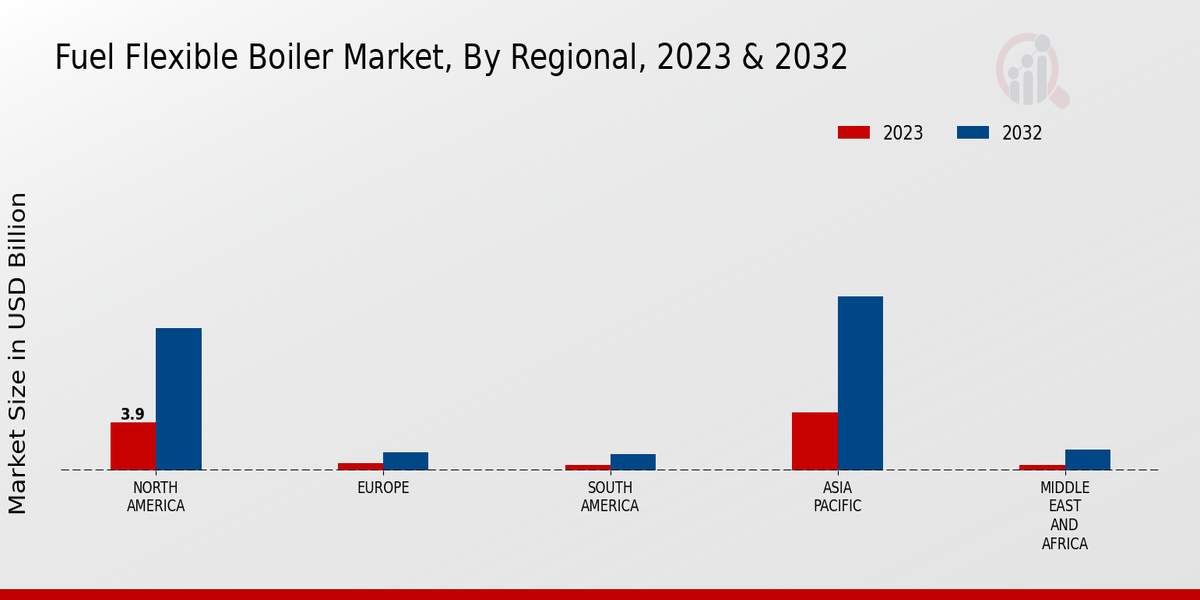 Fuel Flexible Boiler Market, By Regional, 2023 & 2032

2023
2032

Market Size in USD Billion

3.9

NORTH AMERICA
EUROPE
SOUTH AMERICA
ASIA PACIFIC
MIDDLE EAST AND AFRICA