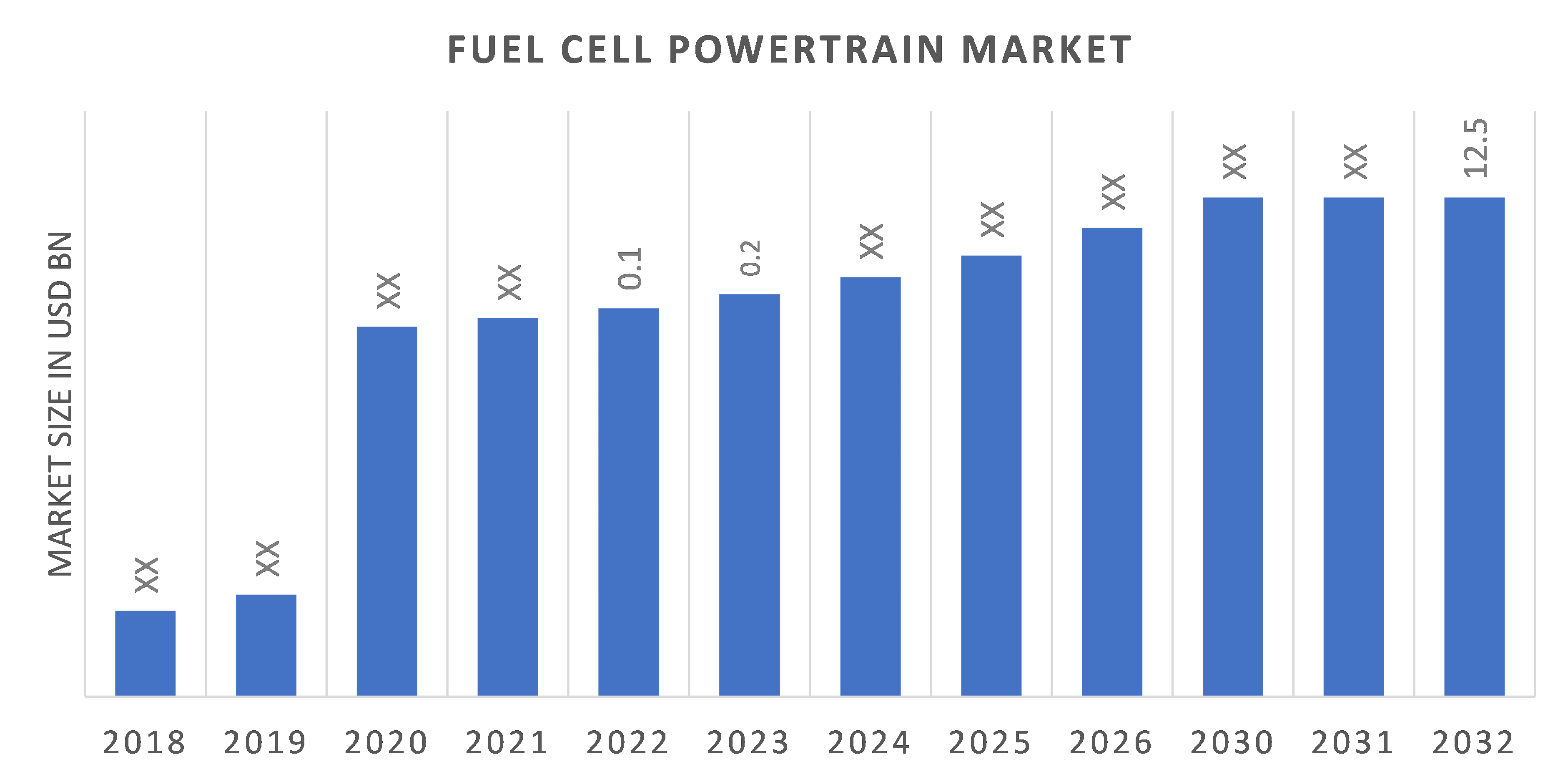 FUEL CELL POWERTRAIN MARKET

MARKET SIZE IN USD BN

XX
XX
XX
XX
0.1
0.2
XX
XX
XX
XX
XX
12.5

2018
2019
2020
2021
2022
2023
2024
2025
2026
2030
2031
2032