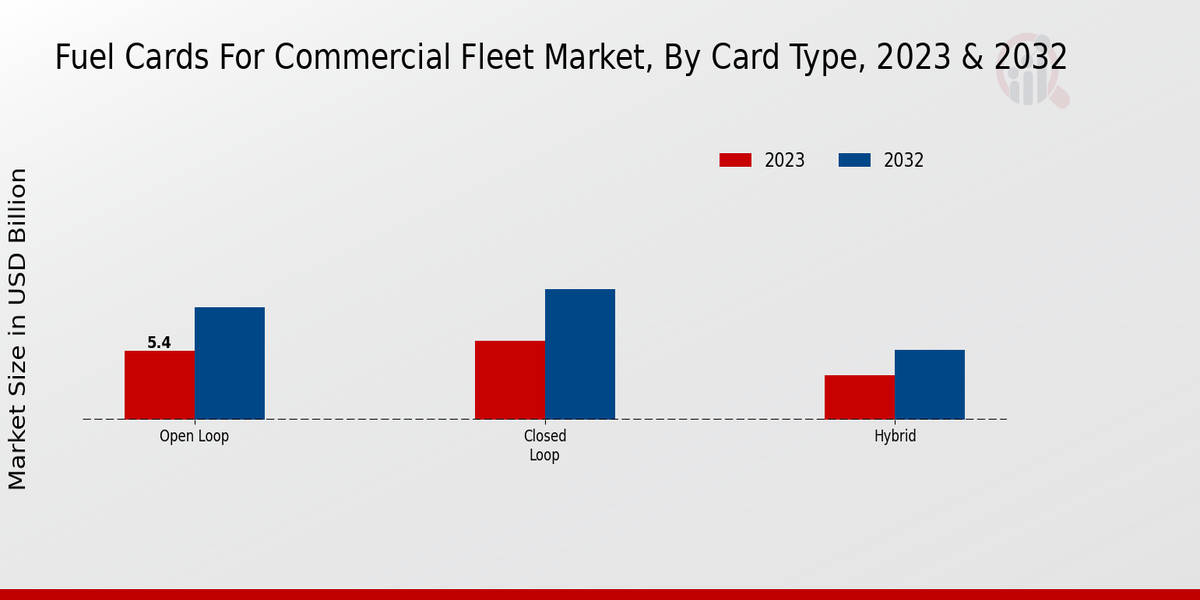 Fuel Cards For Commercial Fleet Market, By Card Type, 2023 & 2032

2023
2032

Market Size in USD Billion

5.4

Open Loop
Closed Loop
Hybrid