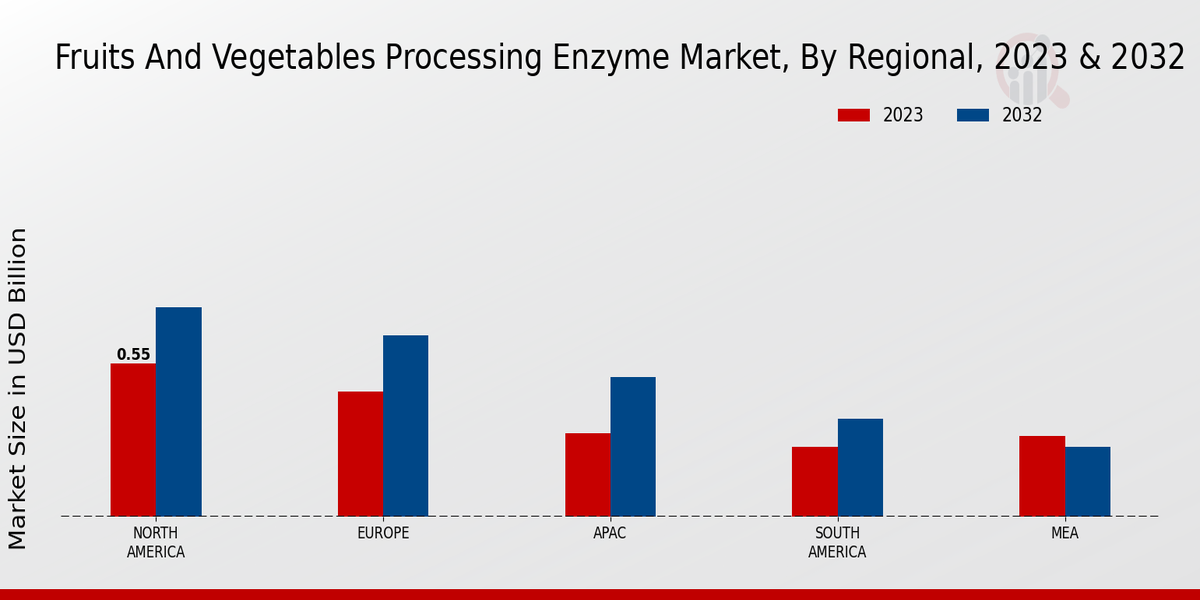 Fruits And Vegetables Processing Enzyme Market, By Regional, 2023 & 2032

2023
2032

Market Size in USD Billion

0.55

NORTH AMERICA
EUROPE
APAC
SOUTH AMERICA
MEA