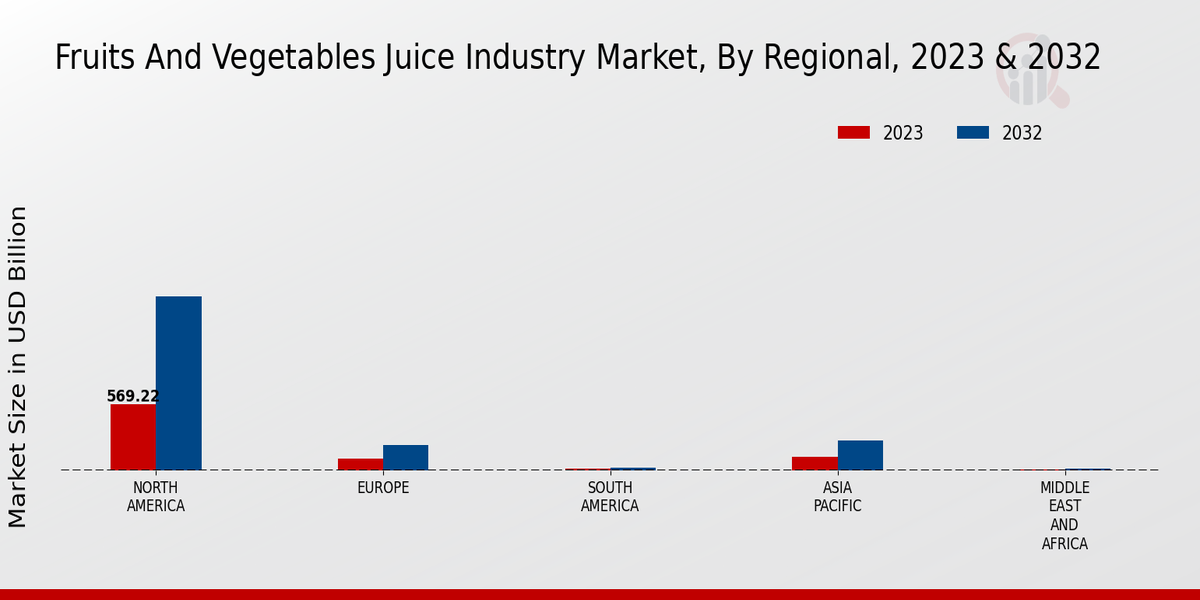 Fruits And Vegetables Juice Industry Market, By Regional, 2023 & 2032

2023
2032

Market Size in USD Billion

569.22

NORTH AMERICA
EUROPE
SOUTH AMERICA
ASIA PACIFIC
MIDDLE EAST AND AFRICA