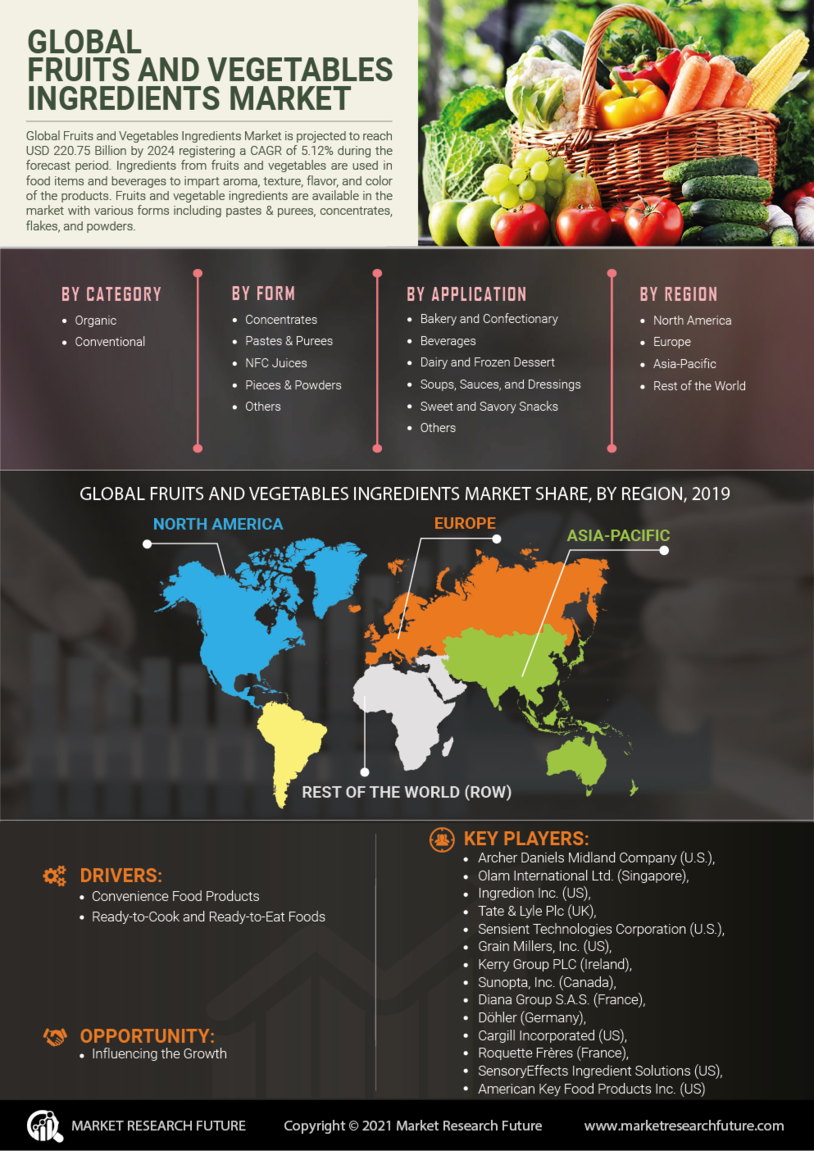 GLOBAL FRUITS AND VEGETABLES INGREDIENTS MARKET

Global Fruits and Vegetables Ingredients Market is projected to reach USD 220.75 Billion by 2024 registering a CAGR of 5.12% during the forecast period. Ingredients from fruits and vegetables are used in food items and beverages to impart aroma, texture, flavor, and color of the products. Fruits and vegetable ingredients are available in the market with various forms including pastes & purees, concentrates, flakes, and powders.

BY CATEGORY
• Organic
• Conventional

BY FORM
• Concentrates
• Pastes & Purees
• NFC Juices
• Pieces & Powders
• Others

BY APPLICATION
• Bakery and Confectionary
• Beverages
• Dairy and Frozen Dessert
• Soups, Sauces, and Dressings
• Sweet and Savory Snacks
• Others

BY REGION
• North America
• Europe
• Asia-Pacific
• Rest of the World

GLOBAL FRUITS AND VEGETABLES INGREDIENTS MARKET SHARE, BY REGION, 2019

NORTH AMERICA
EUROPE
ASIA-PACIFIC
REST OF THE WORLD (ROW)

DRIVERS:
• Convenience Food Products
• Ready-to-Cook and Ready-to-Eat Foods

OPPORTUNITY:
• Influencing the Growth

KEY PLAYERS:
• Archer Daniels Midland Company (U.S.),
• Olam International Ltd. (Singapore),
• Ingredion Inc. (US),
• Tate & Lyle Plc (UK),
• Sensient Technologies Corporation (U.S.),
• Grain Millers, Inc. (US),
• Kerry Group PLC (Ireland),
• Sunopta, Inc. (Canada),
• Diana Group S.A.S. (France),
• Döhler (Germany),
• Cargill Incorporated (US),
• Roquette Frères (France),
• SensoryEffects Ingredient Solutions (US),
• American Key Food Products Inc. (US)

MARKET RESEARCH FUTURE
Copyright © 2021 Market Research Future
www.marketresearchfuture.com