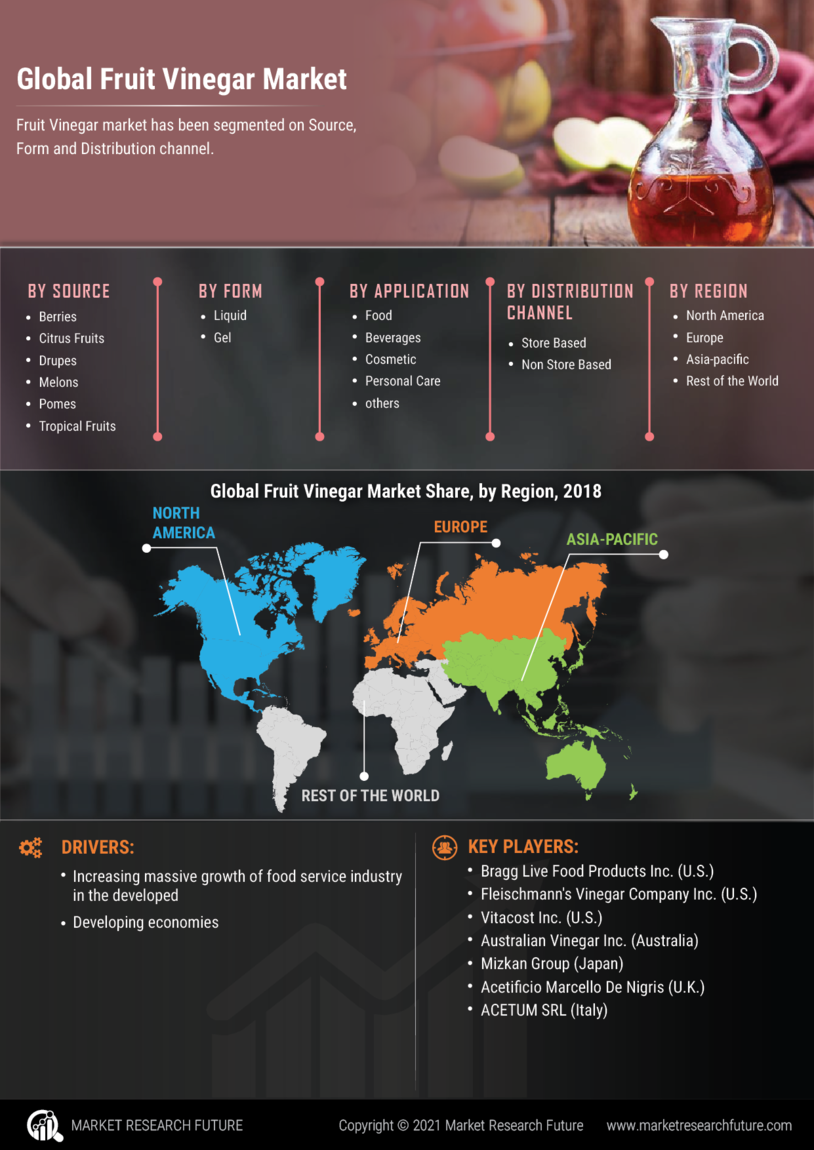 Global Fruit Vinegar Market

Fruit Vinegar market has been segmented on Source, Form and Distribution channel.

BY SOURCE
- Berries
- Citrus Fruits
- Drupes
- Melons
- Pomes
- Tropical Fruits

BY FORM
- Liquid
- Gel

BY APPLICATION
- Food
- Beverages
- Cosmetic
- Personal Care
- others

BY DISTRIBUTION CHANNEL
- Store Based
- Non Store Based

BY REGION
- North America
- Europe
- Asia-pacific
- Rest of the World

Global Fruit Vinegar Market Share, by Region, 2018

NORTH AMERICA

EUROPE

ASIA-PACIFIC

REST OF THE WORLD

DRIVERS:
- Increasing massive growth of food service industry in the developed
- Developing economies

KEY PLAYERS:
- Bragg Live Food Products Inc. (U.S.)
- Fleischmann's Vinegar Company Inc. (U.S.)
- Vitacost Inc. (U.S.)
- Australian Vinegar Inc. (Australia)
- Mizkan Group (Japan)
- Acetificio Marcello De Nigris (U.K.)
- ACETUM SRL (Italy)

MARKET RESEARCH FUTURE

Copyright © 2021 Market Research Future

www.marketresearchfuture.com