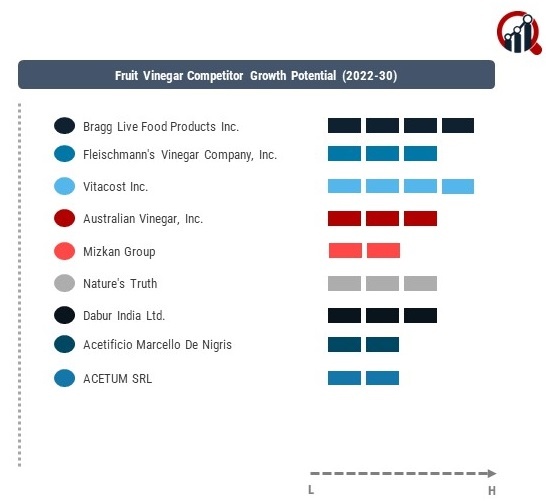 Fruit Vinegar Competitor Growth Potential (2022-30)

Bragg Live Food Products Inc.

Fleischmann's Vinegar Company, Inc.

Vitacost Inc.

Australian Vinegar, Inc.

Mizkan Group

Nature's Truth

Dabur India Ltd.

Acetificio Marcello De Nigris

ACETUM SRL

L

H