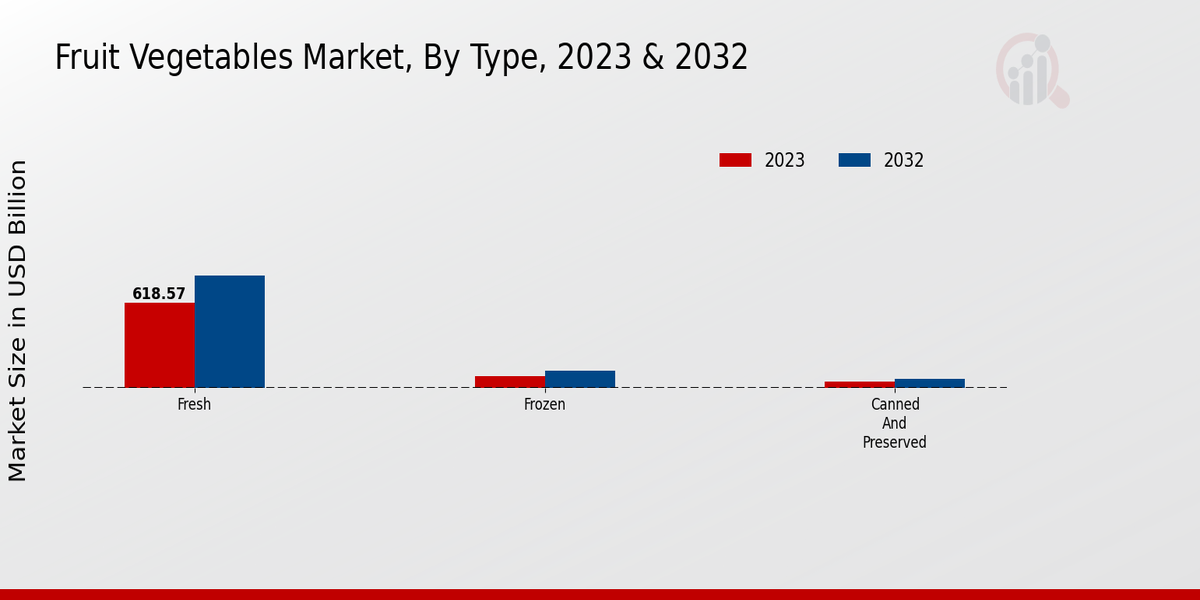 Fruit Vegetables Market, By Type, 2023 & 2032

2023
2032

Market Size in USD Billion

618.57

Fresh

Frozen

Canned And Preserved