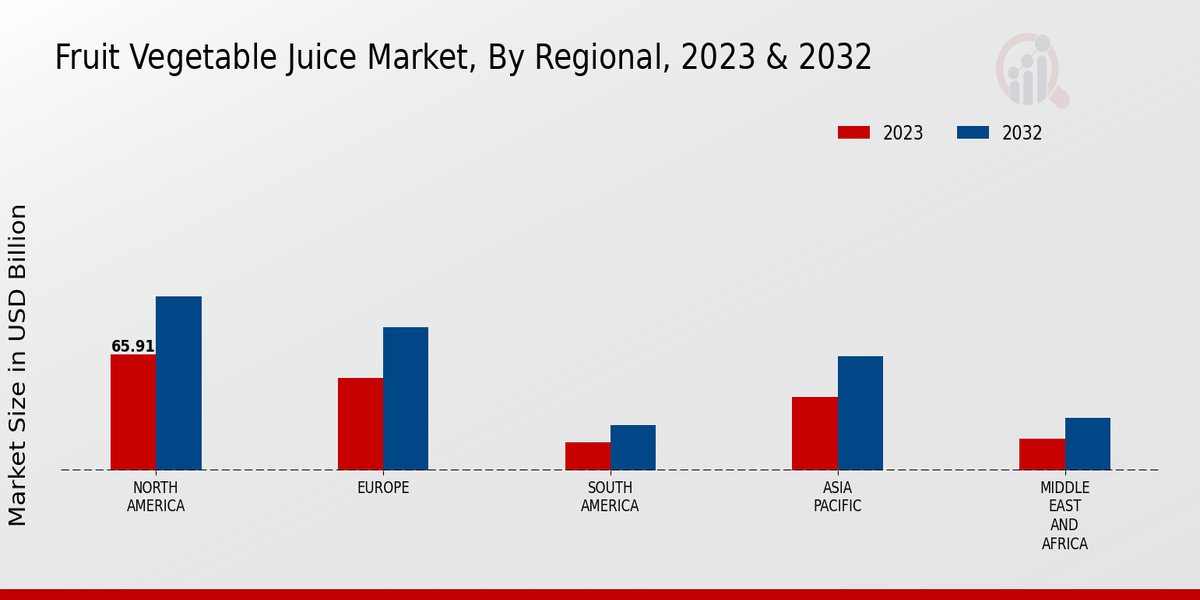 Fruit Vegetable Juice Market, By Regional, 2023 & 2032

2023
2032

Market Size in USD Billion

65.91

NORTH AMERICA
EUROPE
SOUTH AMERICA
ASIA PACIFIC
MIDDLE EAST AND AFRICA