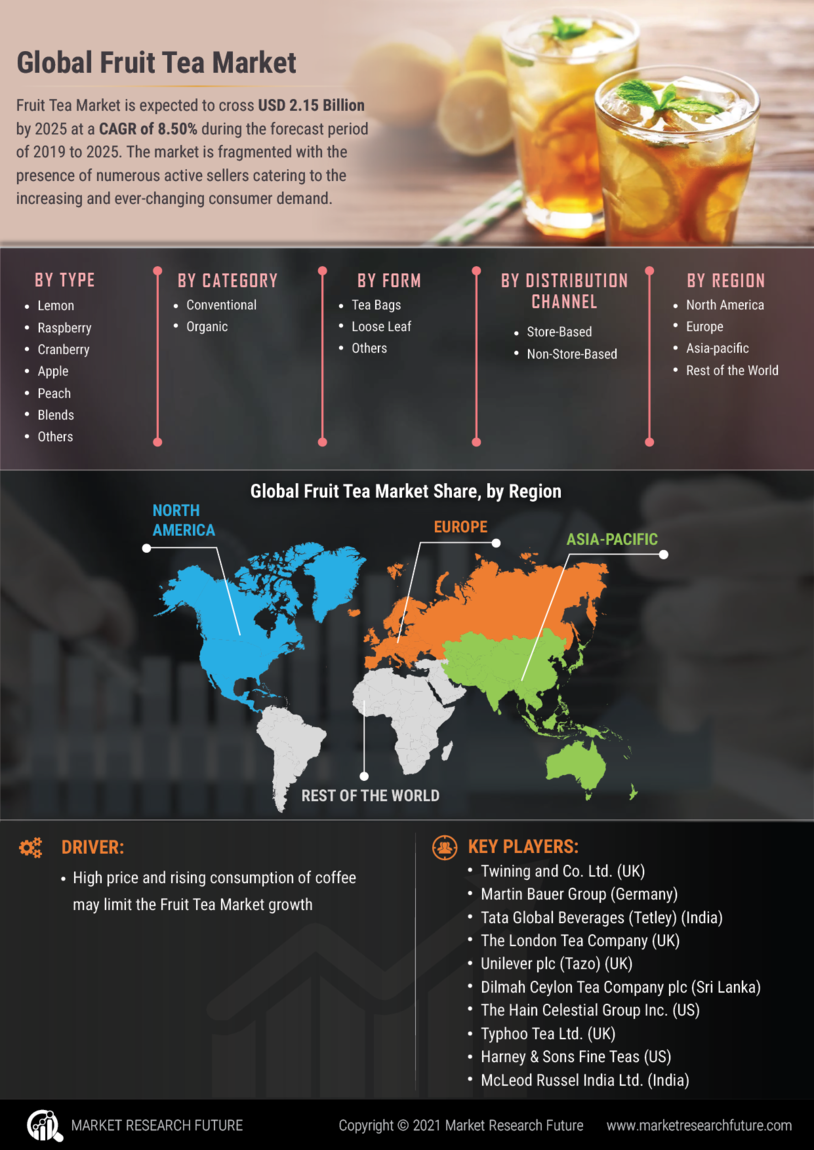 Global Fruit Tea Market

Fruit Tea Market is expected to cross USD 2.15 Billion by 2025 at a CAGR of 8.50% during the forecast period of 2019 to 2025. The market is fragmented with the presence of numerous active sellers catering to the increasing and ever-changing consumer demand.

BY TYPE
- Lemon
- Raspberry
- Cranberry
- Apple
- Peach
- Blends
- Others

BY CATEGORY
- Conventional
- Organic

BY FORM
- Tea Bags
- Loose Leaf
- Others

BY DISTRIBUTION CHANNEL
- Store-Based
- Non-Store-Based

BY REGION
- North America
- Europe
- Asia-pacific
- Rest of the World

Global Fruit Tea Market Share, by Region

NORTH AMERICA

EUROPE

ASIA-PACIFIC

REST OF THE WORLD

DRIVER:
- High price and rising consumption of coffee may limit the Fruit Tea Market growth

KEY PLAYERS:
- Twining and Co. Ltd. (UK)
- Martin Bauer Group (Germany)
- Tata Global Beverages (Tetley) (India)
- The London Tea Company (UK)
- Unilever plc (Tazo) (UK)
- Dilmah Ceylon Tea Company plc (Sri Lanka)
- The Hain Celestial Group Inc. (US)
- Typhoo Tea Ltd. (UK)
- Harney & Sons Fine Teas (US)
- McLeod Russel India Ltd. (India)

MARKET RESEARCH FUTURE

Copyright © 2021 Market Research Future

www.marketresearchfuture.com