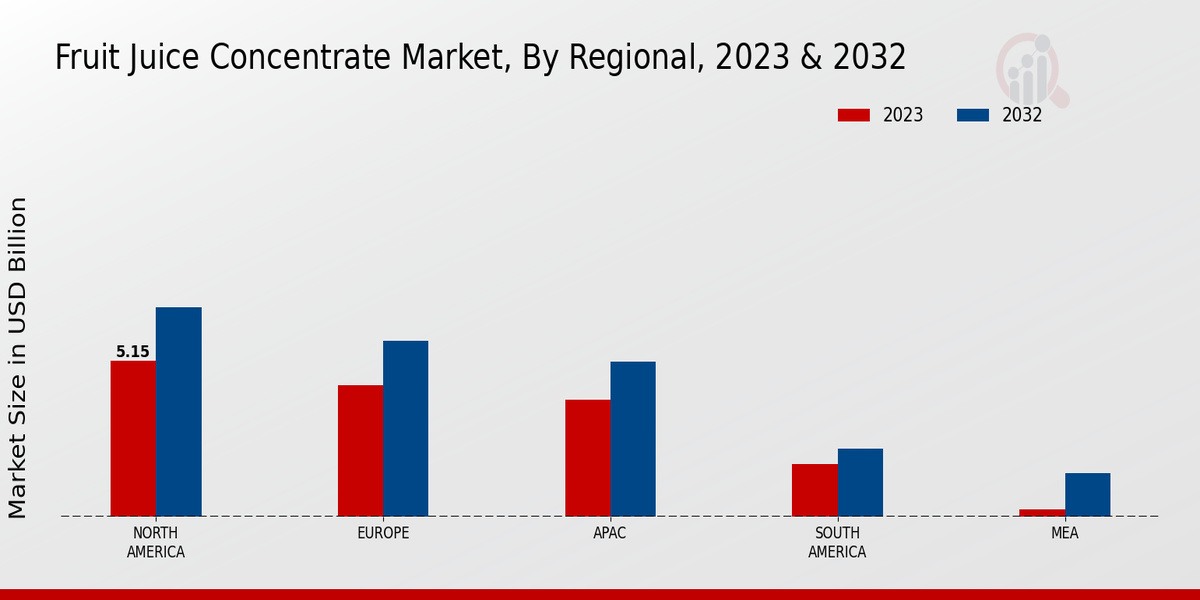 Fruit Juice Concentrate Market, By Regional, 2023 & 2032

2023 2032

Market Size in USD Billion

5.15

NORTH AMERICA
EUROPE
APAC
SOUTH AMERICA
MEA