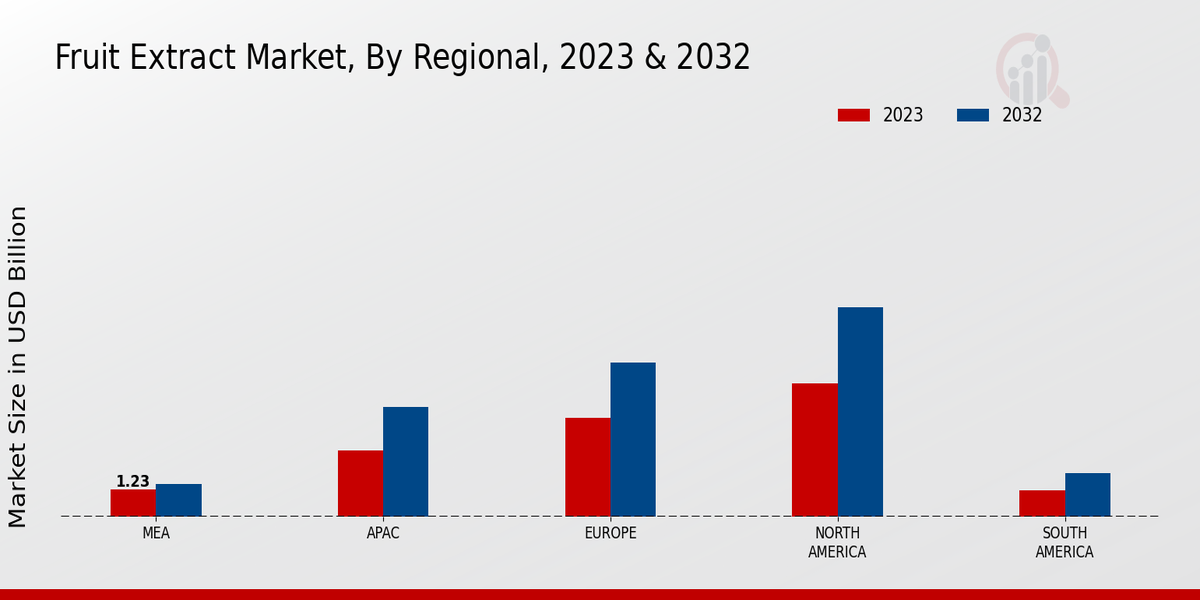 Fruit Extract Market, By Regional, 2023 & 2032

2023 2032

Market Size in USD Billion

1.23

MEA

APAC

EUROPE

NORTH AMERICA

SOUTH AMERICA