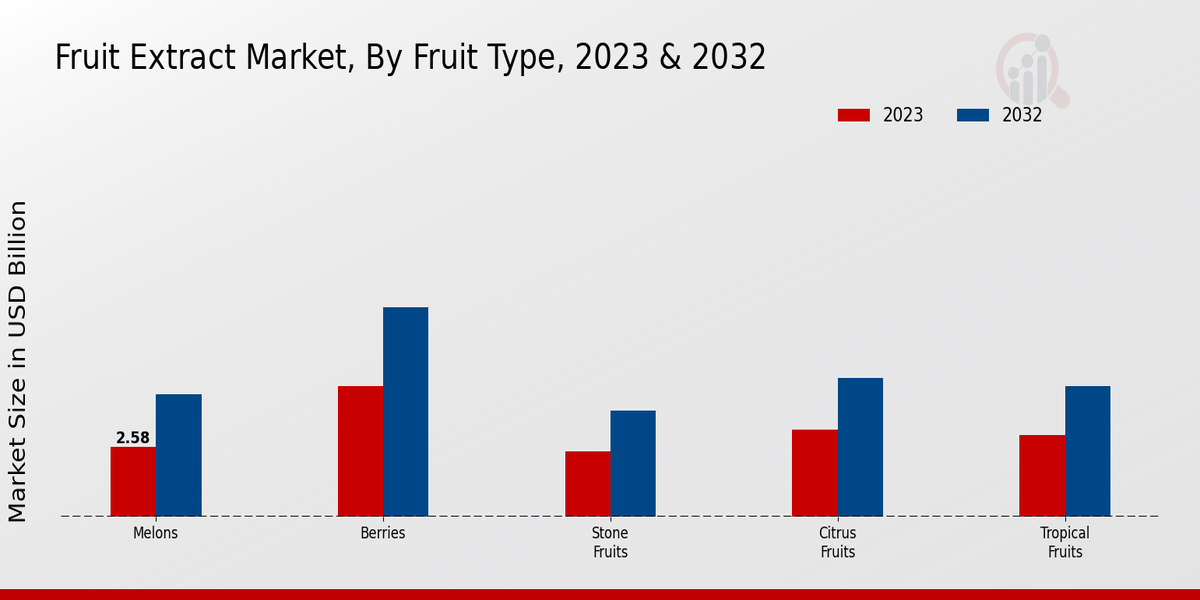 Fruit Extract Market, By Fruit Type, 2023 & 2032

2023
2032

Market Size in USD Billion

2.58

Melons
Berries
Stone Fruits
Citrus Fruits
Tropical Fruits