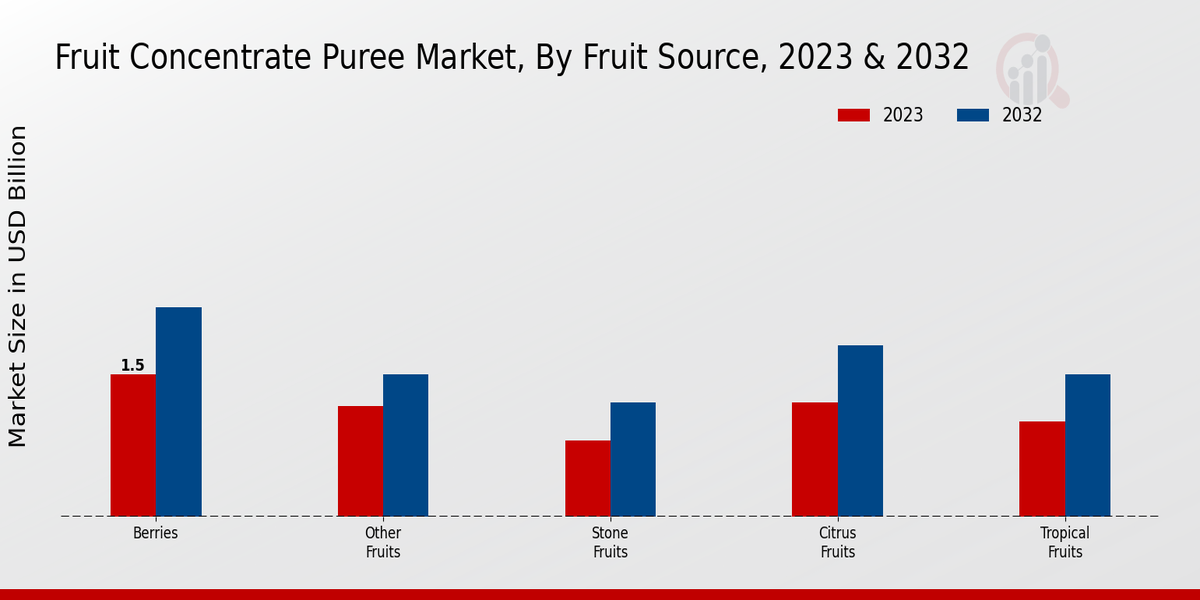 Fruit Concentrate Puree Market, By Fruit Source, 2023 & 2032

2023
2032

Market Size in USD Billion

1.5

Berries
Other Fruits
Stone Fruits
Citrus Fruits
Tropical Fruits