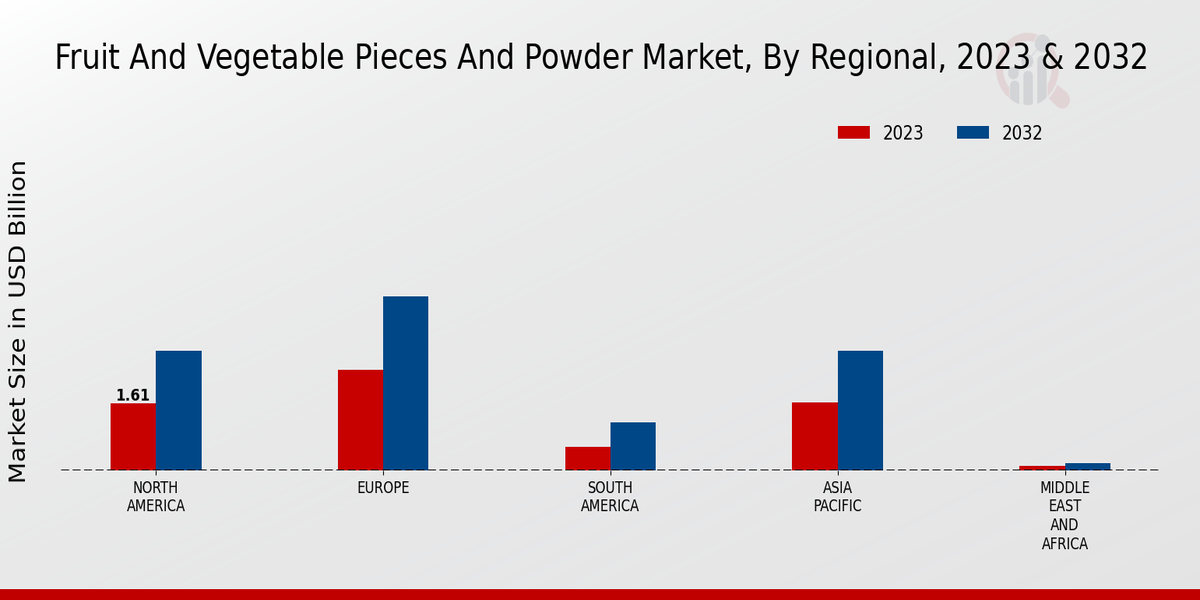 Fruit And Vegetable Pieces And Powder Market, By Regional, 2023 & 2032

2023 2032

Market Size in USD Billion

1.61

NORTH AMERICA

EUROPE

SOUTH AMERICA

ASIA PACIFIC

MIDDLE EAST AND AFRICA