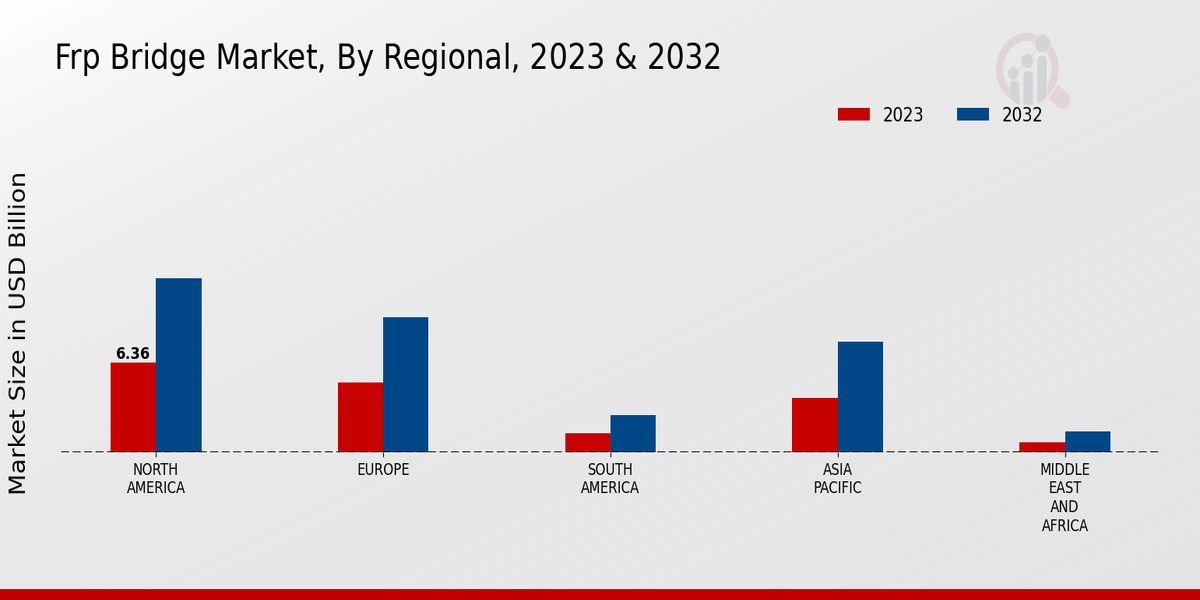 Frp Bridge Market, By Regional, 2023 & 2032

2023
2032

Market Size in USD Billion

6.36

NORTH AMERICA
EUROPE
SOUTH AMERICA
ASIA PACIFIC
MIDDLE EAST AND AFRICA